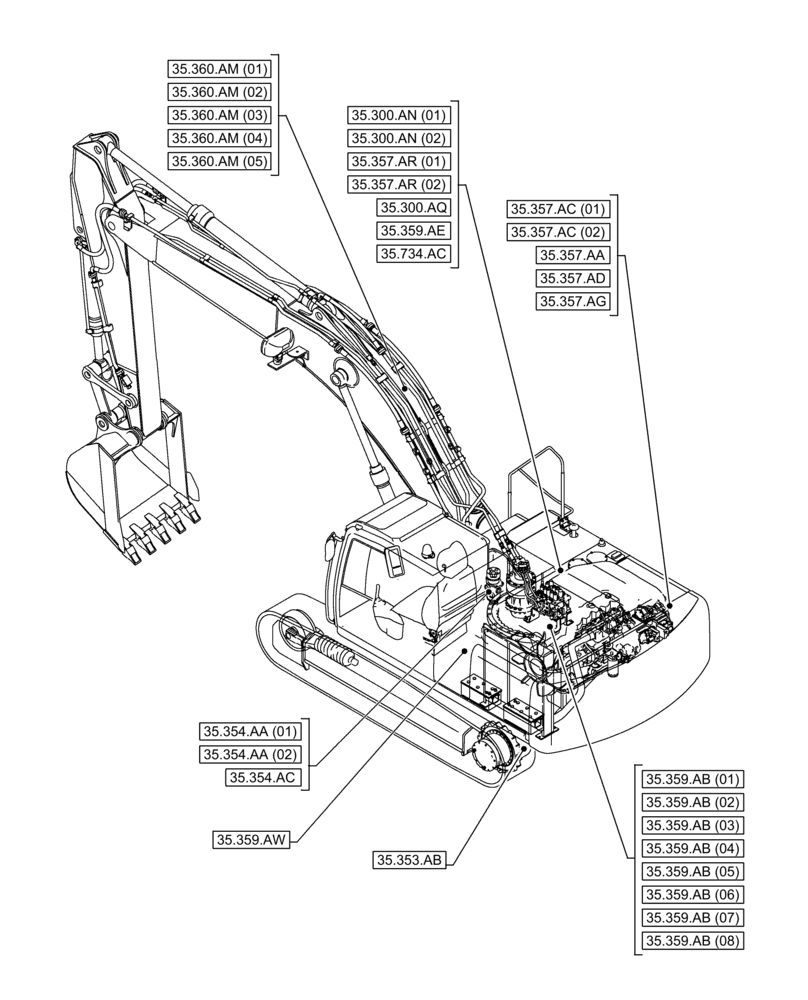 35.360.AM (01)
35.360.AM (02)
35.360.AM (03)
35.360.AM (04)
35.360.AM (05)

35.300.AN (01)
35.300.AN (02)
35.357.AR (01)
35.357.AR (02)
35.300.AQ
35.359.AE
35.734.AC

35.357.AC (01)
35.357.AC (02)
35.357.AA
35.357.AD
35.357.AG

35.354.AA (01)
35.354.AA (02)
35.354.AC

35.359.AW

35.353.AB

35.359.AB (01)
35.359.AB (02)
35.359.AB (03)
35.359.AB (04)
35.359.AB (05)
35.359.AB (06)
35.359.AB (07)
35.359.AB (08)