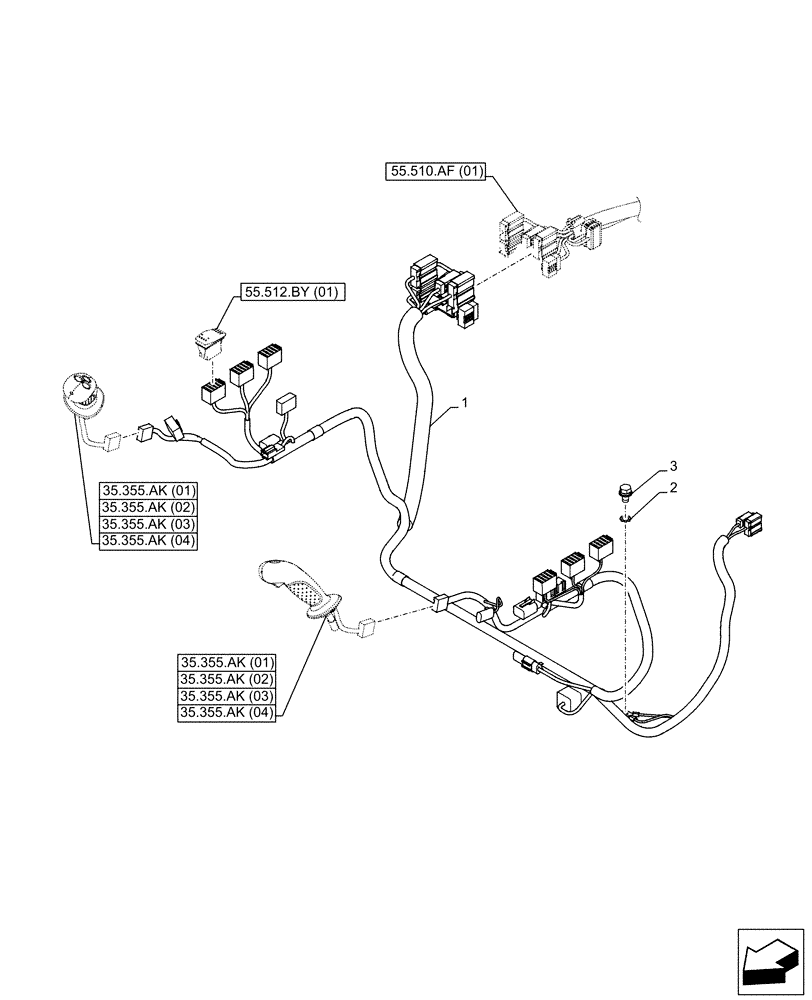 55.510.AF (01)

55.512.BY (01)

1

3

2

35.355.AK (01)
35.355.AK (02)
35.355.AK (03)
35.355.AK (04)

35.355.AK (01)
35.355.AK (02)
35.355.AK (03)
35.355.AK (04)