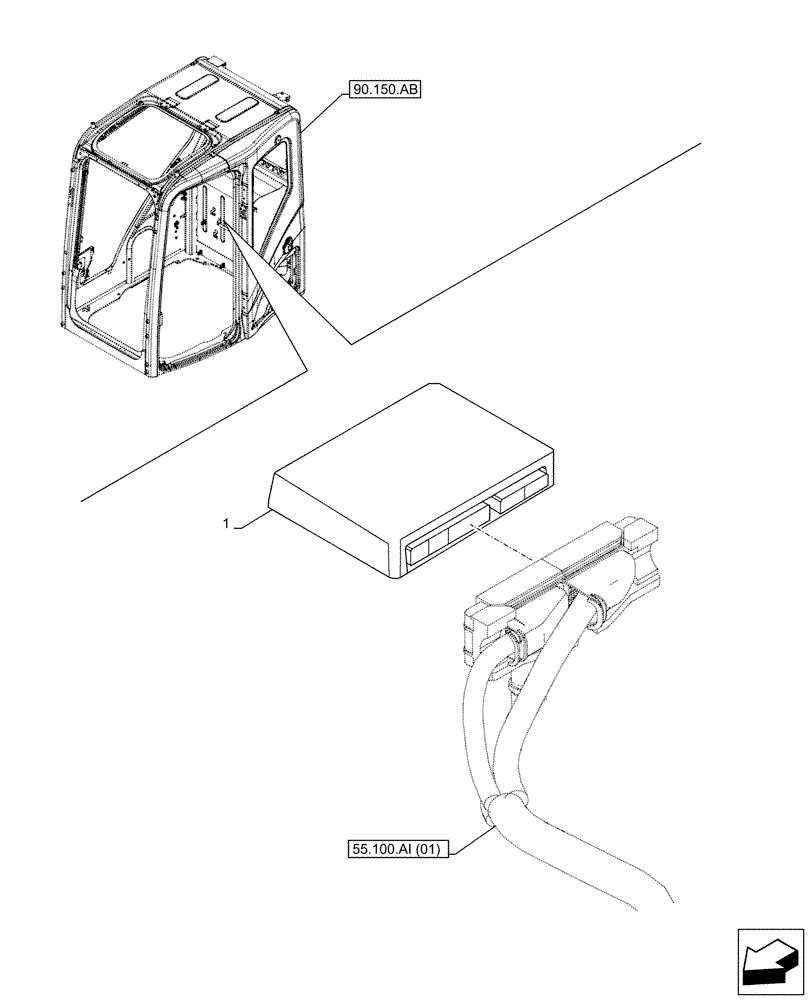 90.150.AB

1

55.100.AI (01)