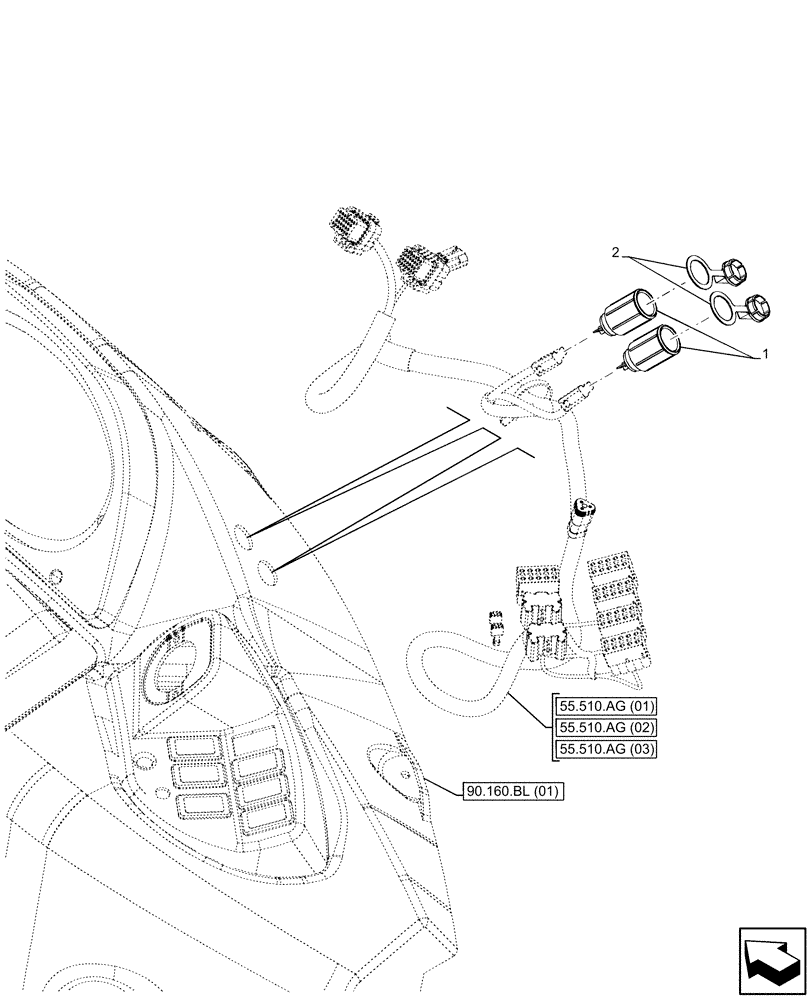 2
1
55.510.AG (01)
55.510.AG (02)
55.510.AG (03)
90.160.BL (01)