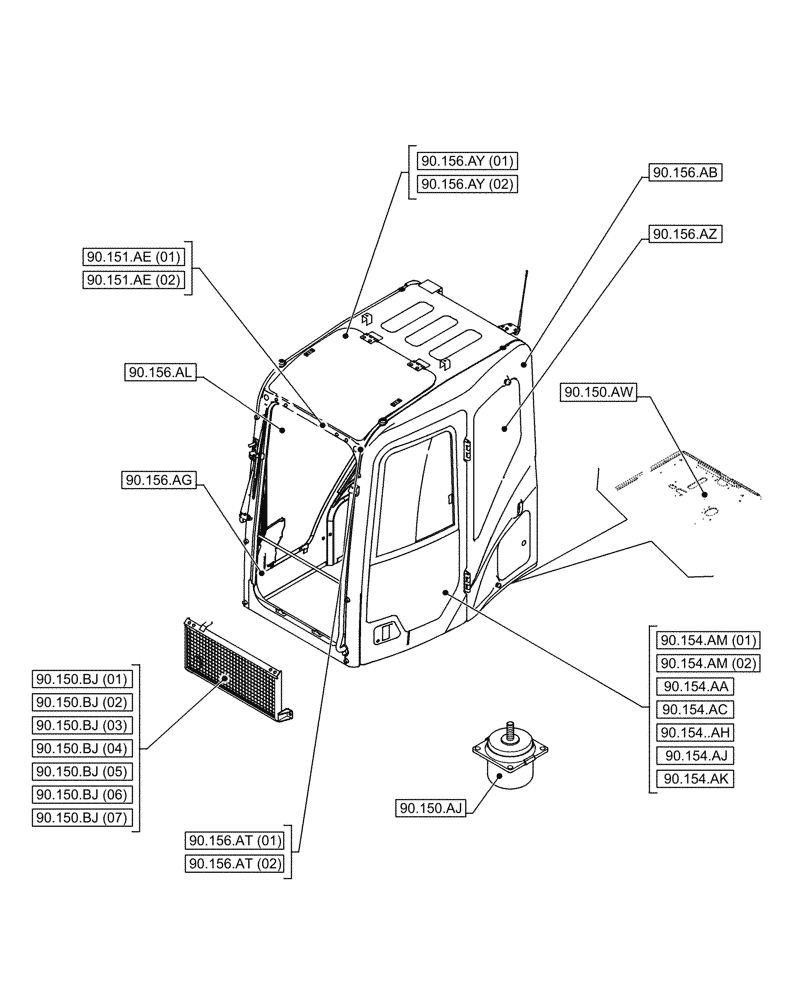 90.156.AY (01)
90.156.AY (02)

90.156.AB

90.156.AZ

90.151.AE (01)
90.151.AE (02)

90.156.AL

90.150.AW

90.156.AG

90.154.AM (01)
90.154.AM (02)
90.154.AA
90.154.AC
90.154..AH
90.154.AJ
90.154.AK

90.150.BJ (01)
90.150.BJ (02)
90.150.BJ (03)
90.150.BJ (04)
90.150.BJ (05)
90.150.BJ (06)
90.150.BJ (07)

90.150.AJ

90.156.AT (01)
90.156.AT (02)