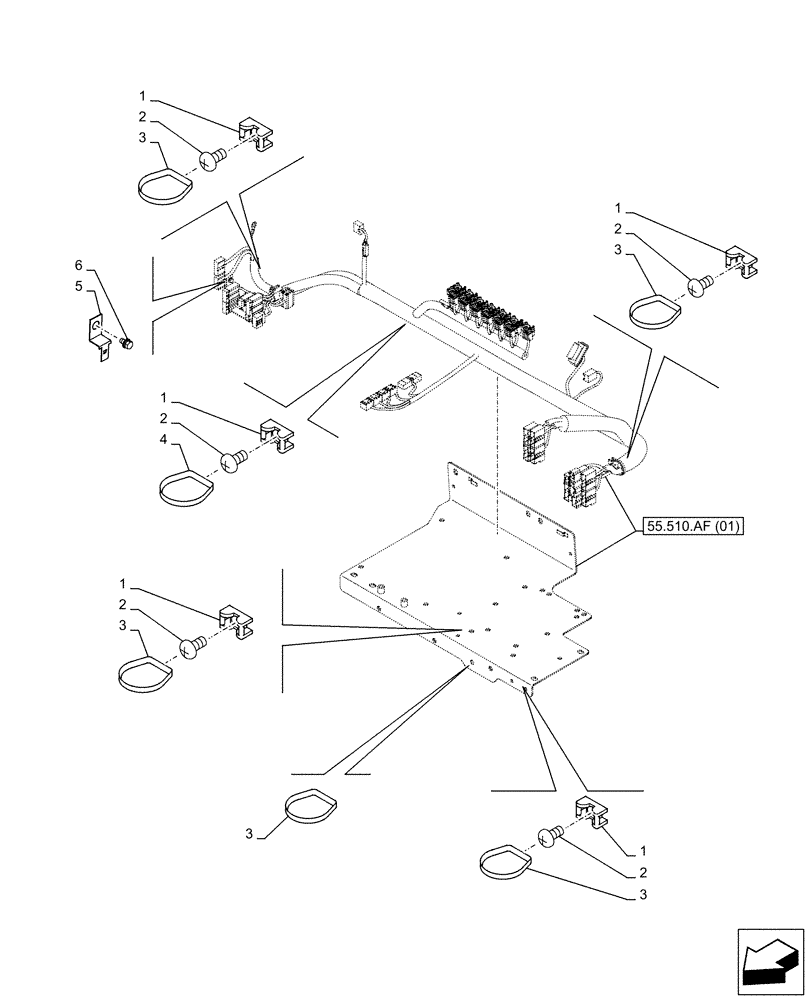 1
2
3
6
5
1
2
3
1
2
4
55.510.AF (01)
1
2
3
3
1
2
3