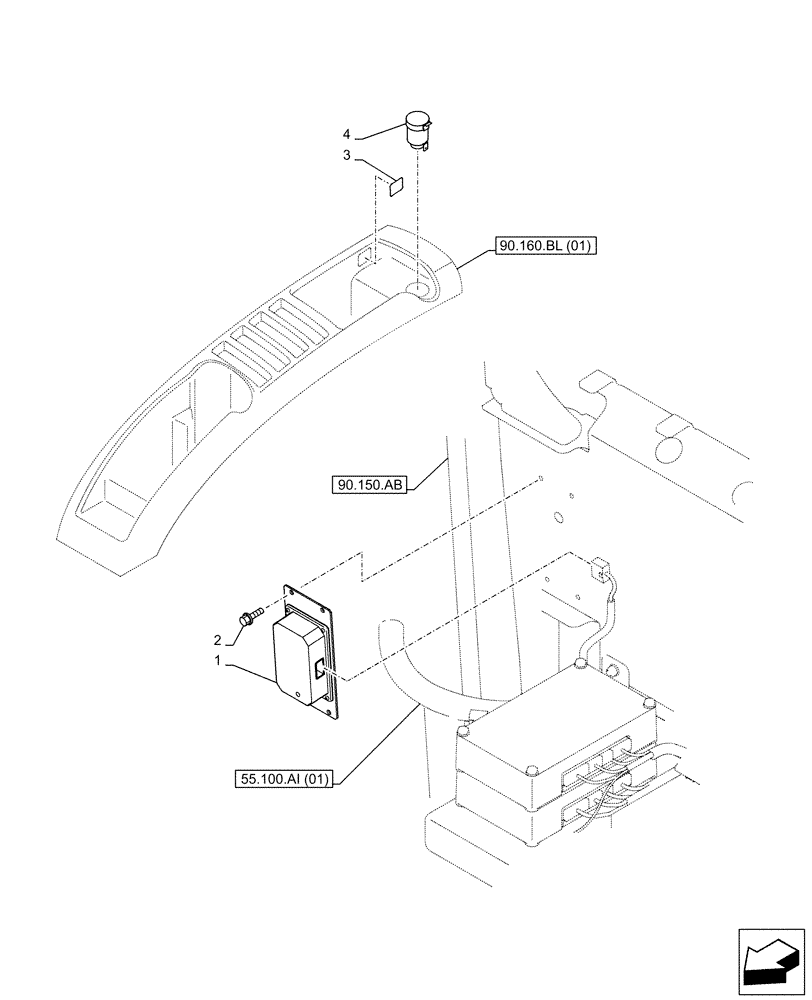 4
3
90.160.BL (01)
90.150.AB
2
1
55.100.AI (01)