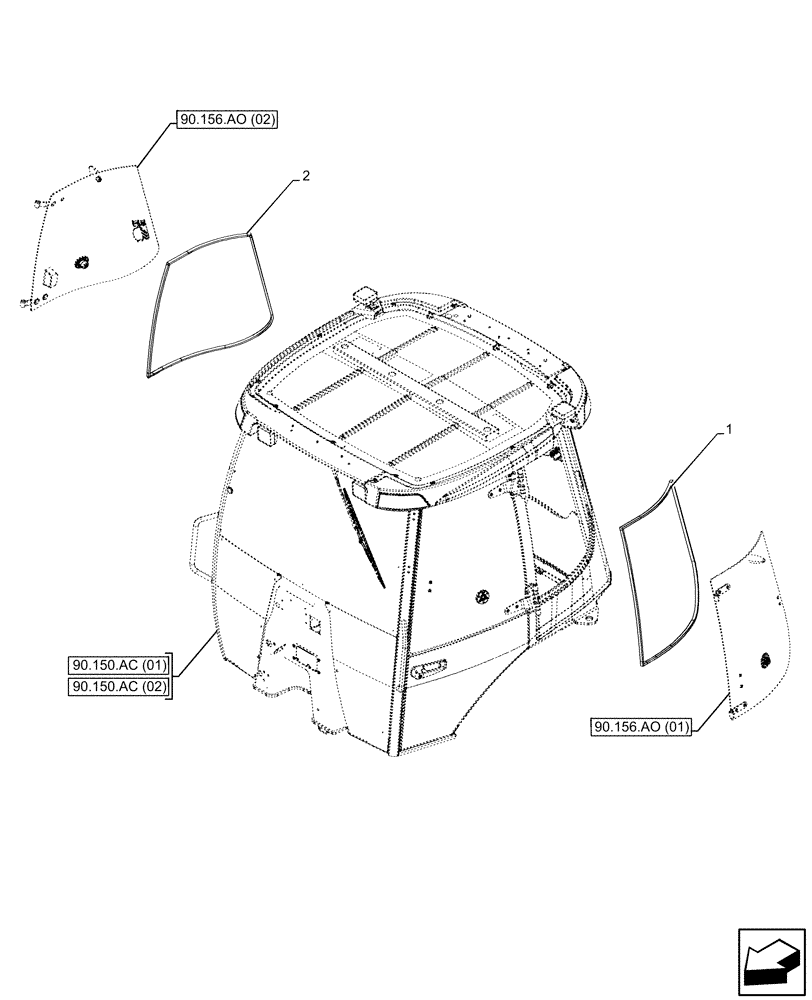 90.156.AO (02)

2

1

90.150.AC (01)
90.150.AC (02)

90.156.AO (01)