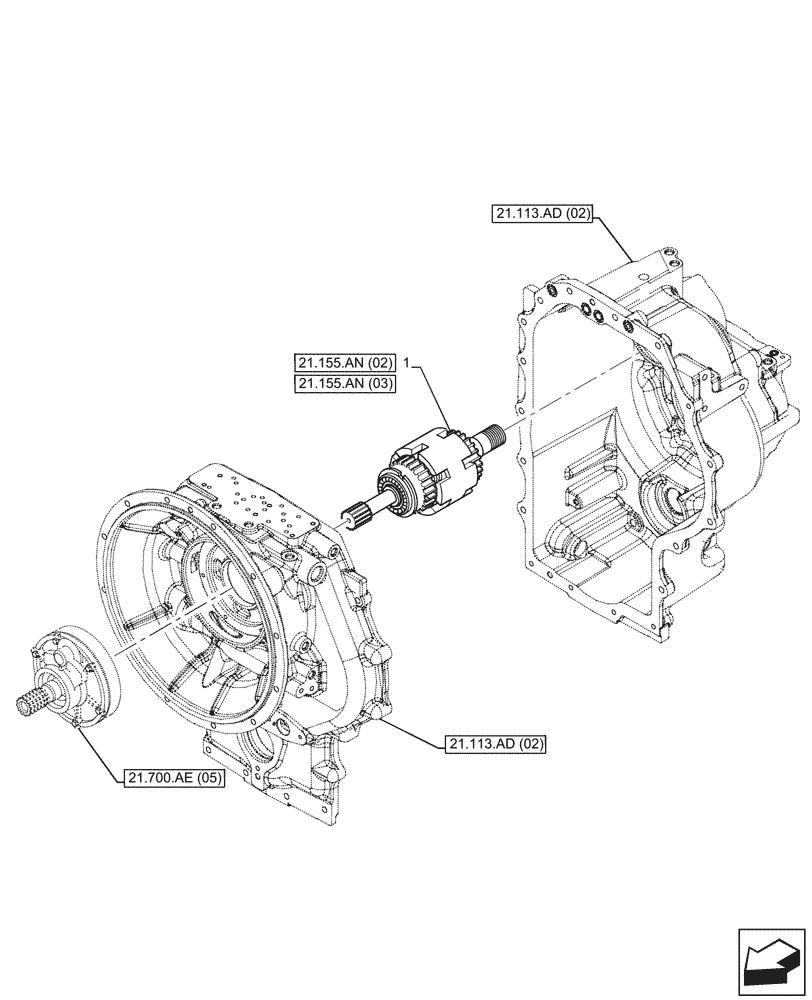 21.113.AD (02)

21.155.AN (02)
21.155.AN (03)

1

21.113.AD (02)

21.700.AE (05)