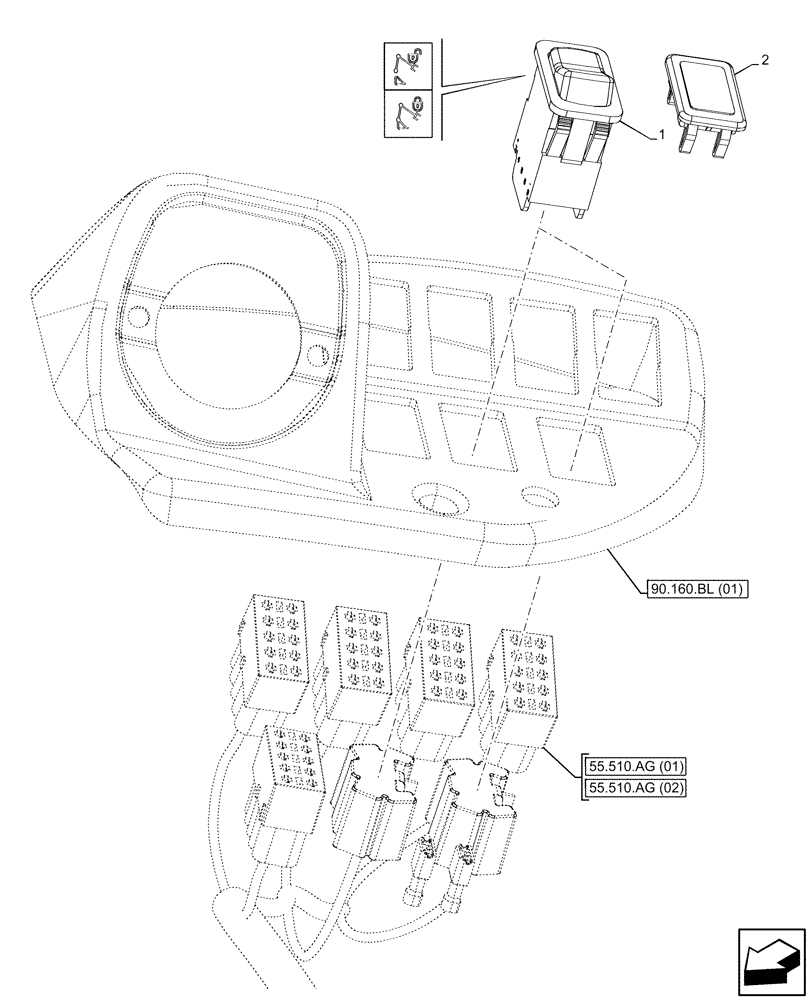 2

1

90.160.BL (01)

55.510.AG (01)

55.510.AG (02)