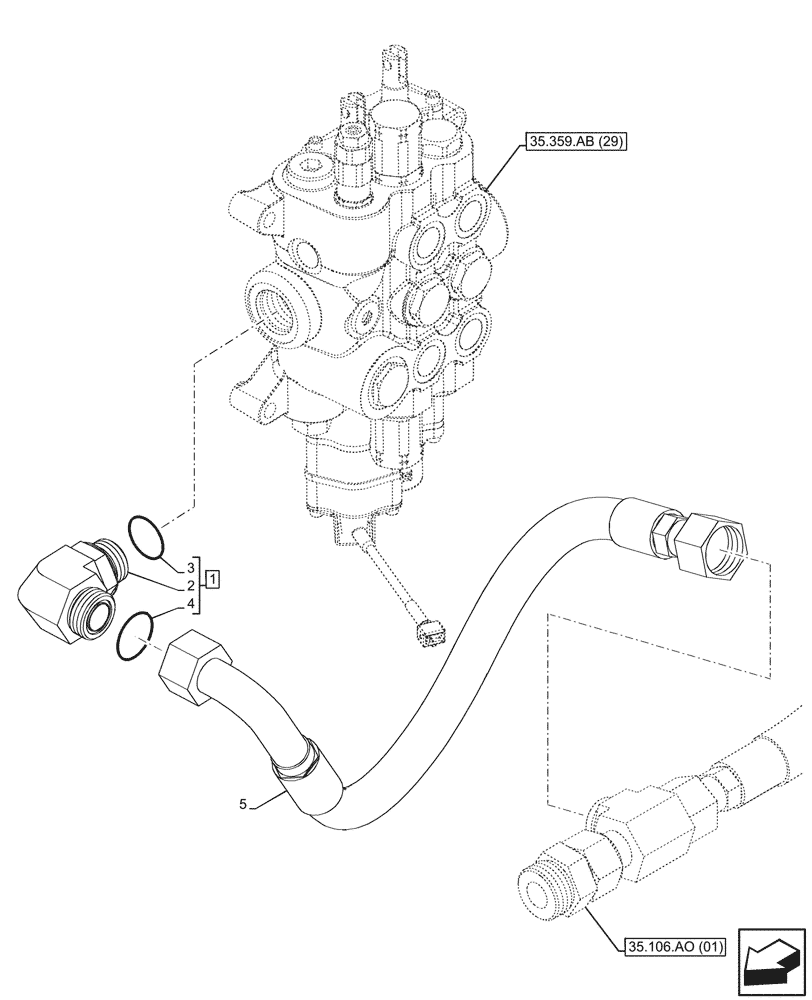 35.359.AB (29)

3
2
4
1

5

35.106.AO (01)