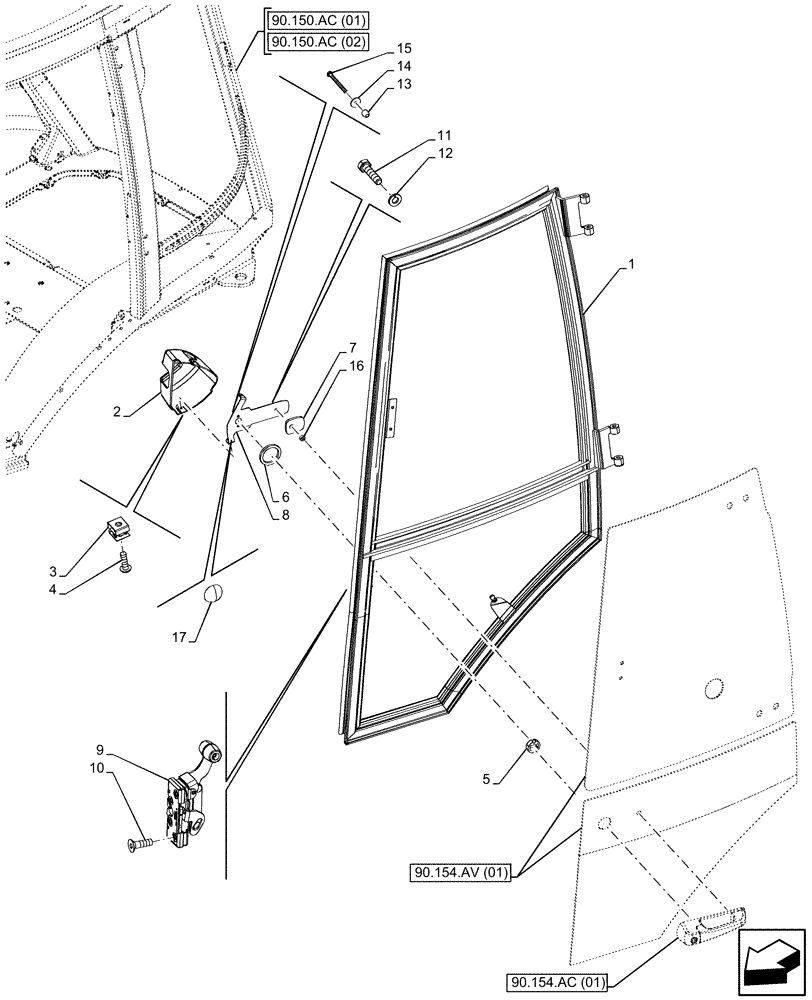 90.150.AC (01)
90.150.AC (02)
15
14
13
11
12
1
7
16
2
6
8
3
4
17
9
10
5
90.154.AV (01)
90.154.AC (01)