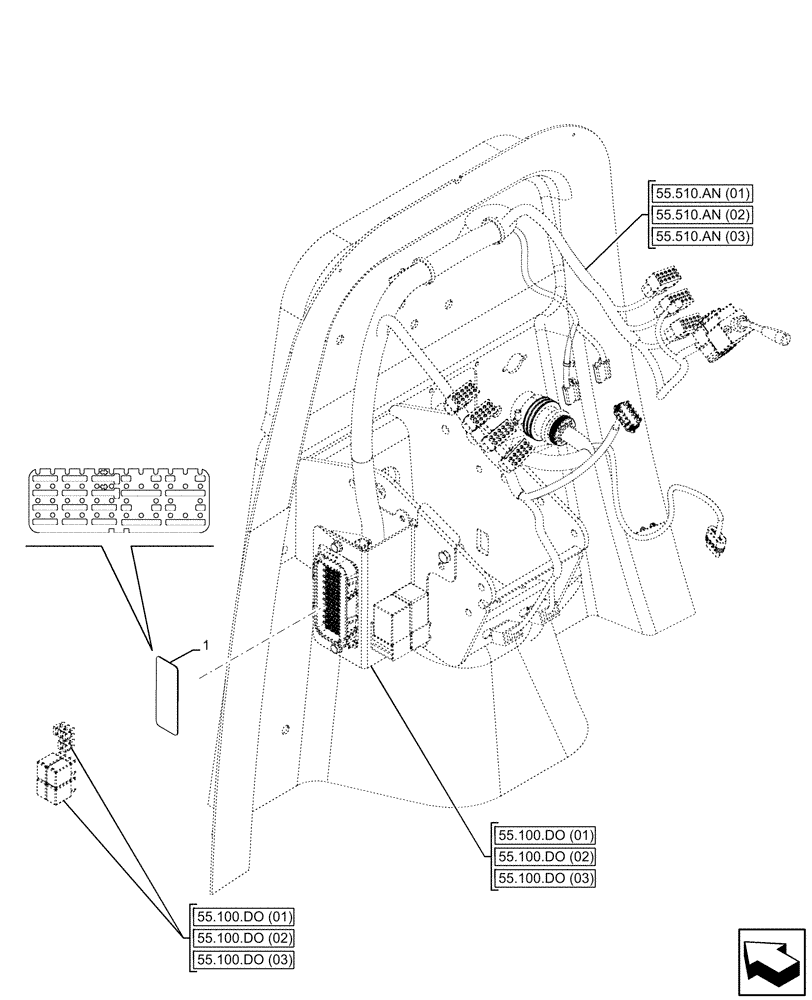 55.510.AN (01)
55.510.AN (02)
55.510.AN (03)

1

55.100.DO (01)
55.100.DO (02)
55.100.DO (03)

55.100.DO (01)
55.100.DO (02)
55.100.DO (03)