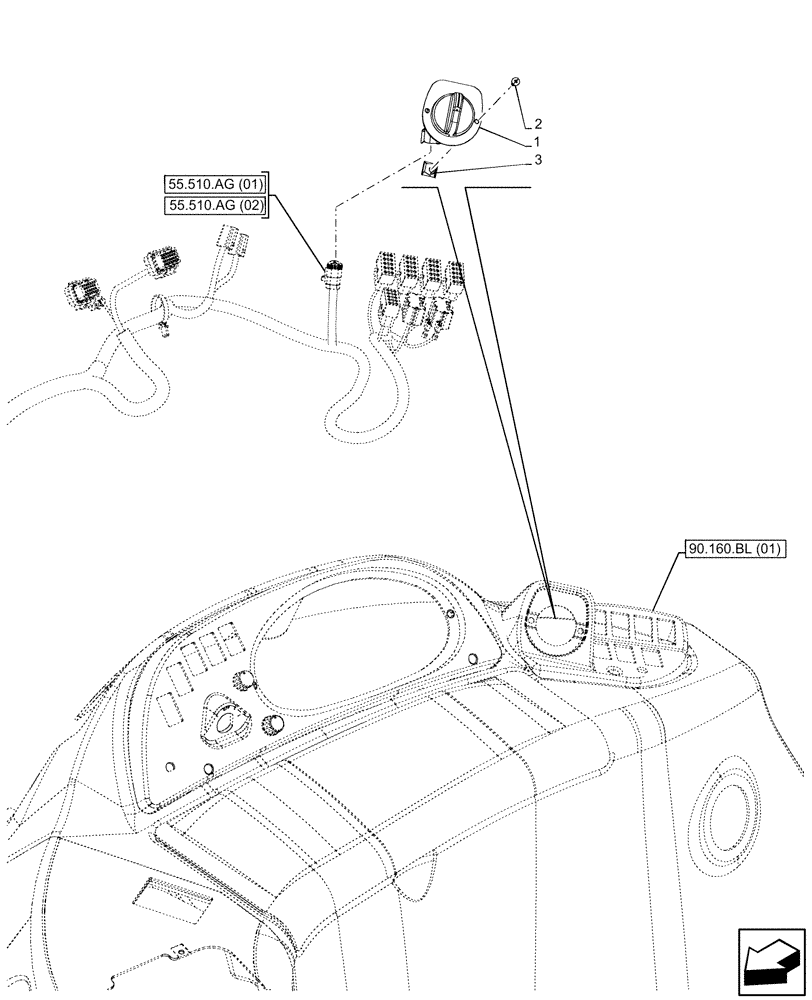 2
1
3
55.510.AG (01)
55.510.AG (02)
90.160.BL (01)