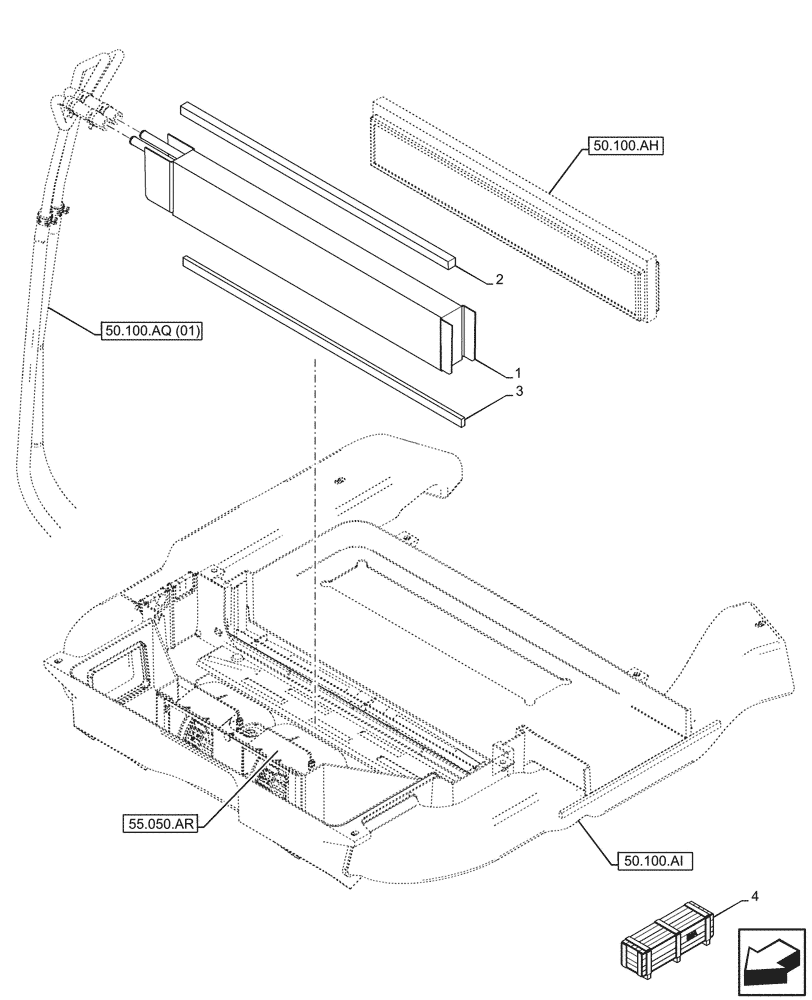 50.100.AH

2

50.100.AQ (01)

1

3

55.050.AR

50.100.AI

4