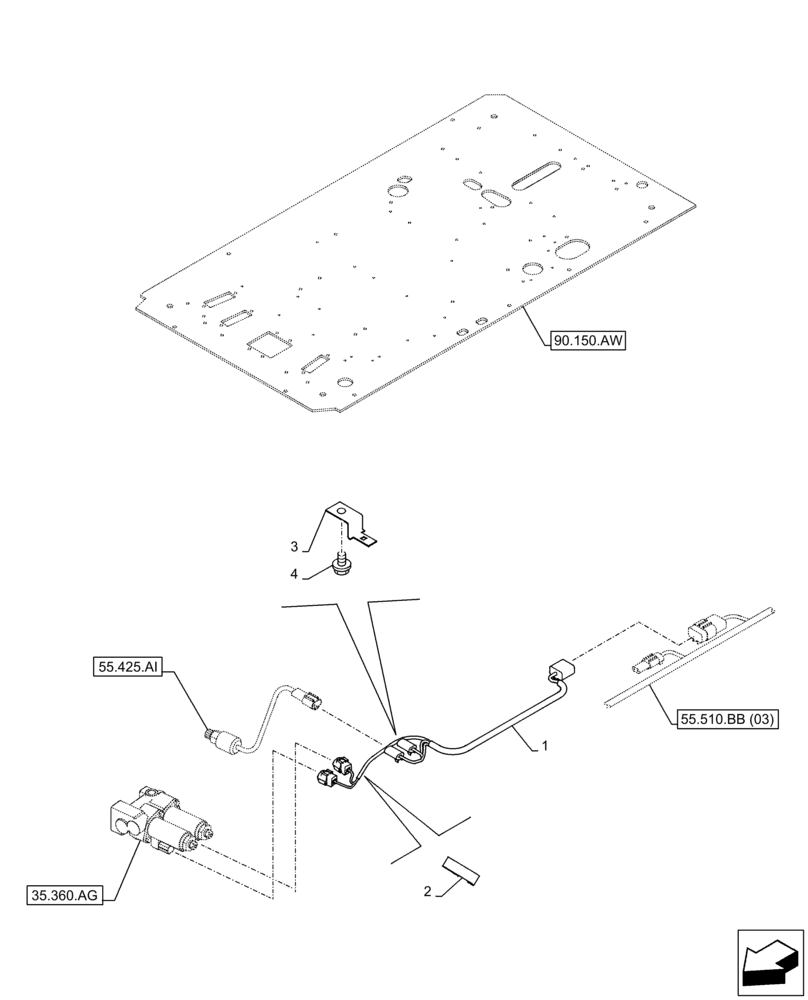 90.150.AW

3

4

55.425.AI

55.510.BB (03)

1

35.360.AG

2