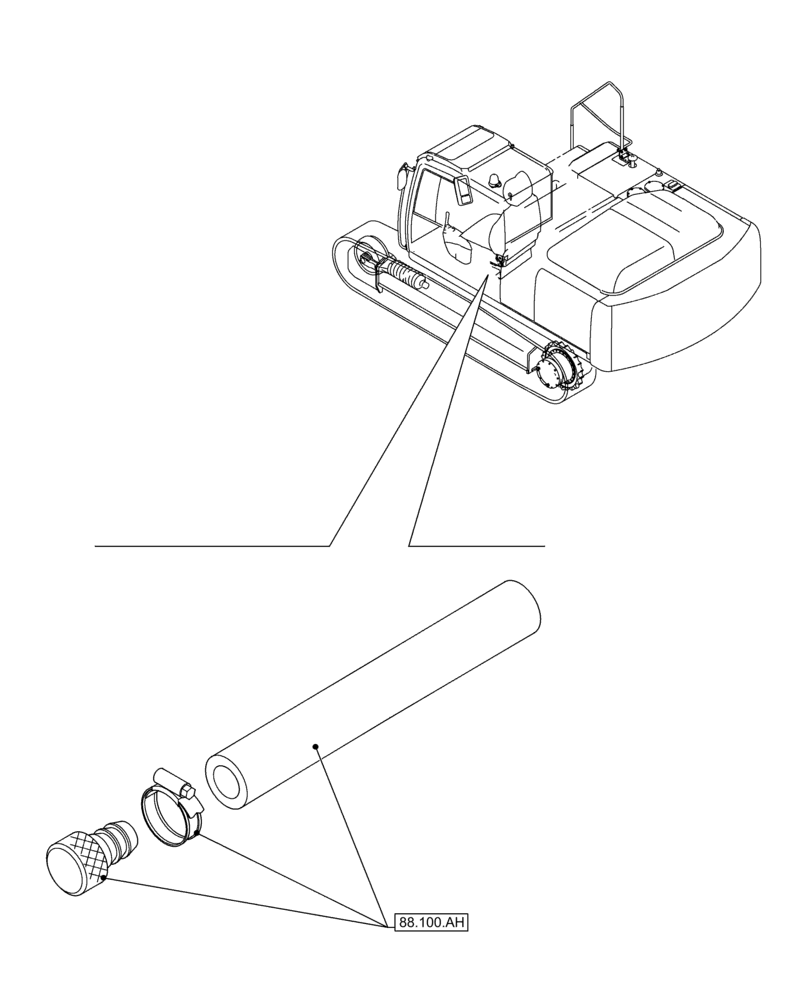 88.100.AH