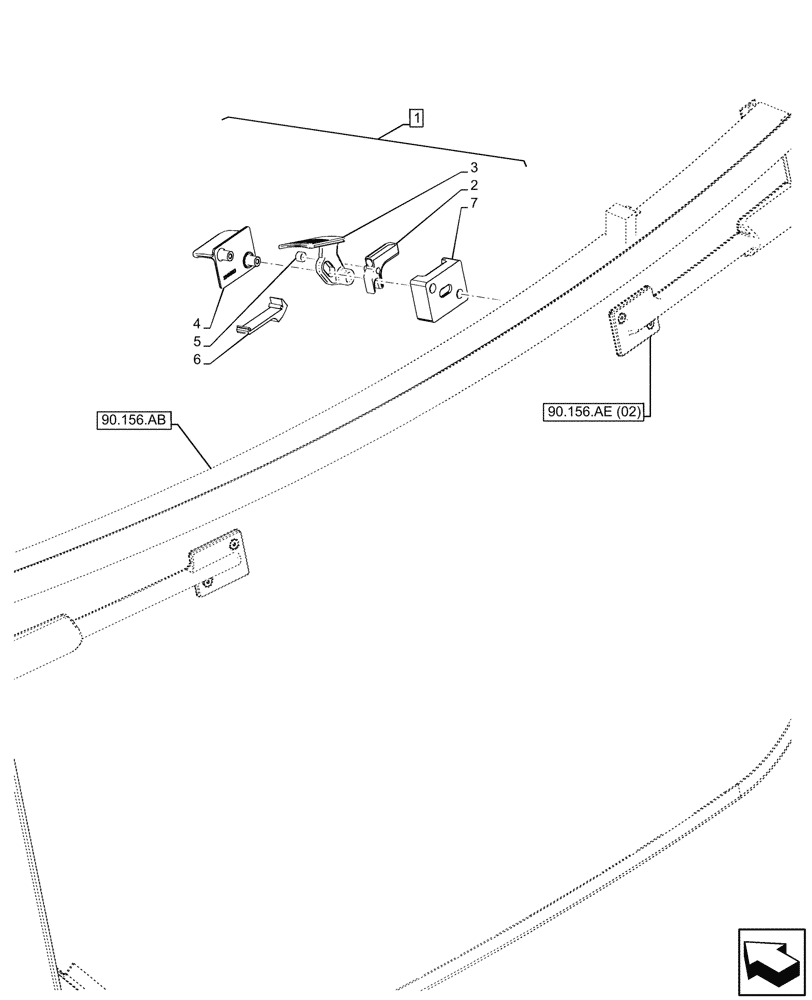 1
3
2
7
4
5
6
90.156.AB
90.156.AE (02)