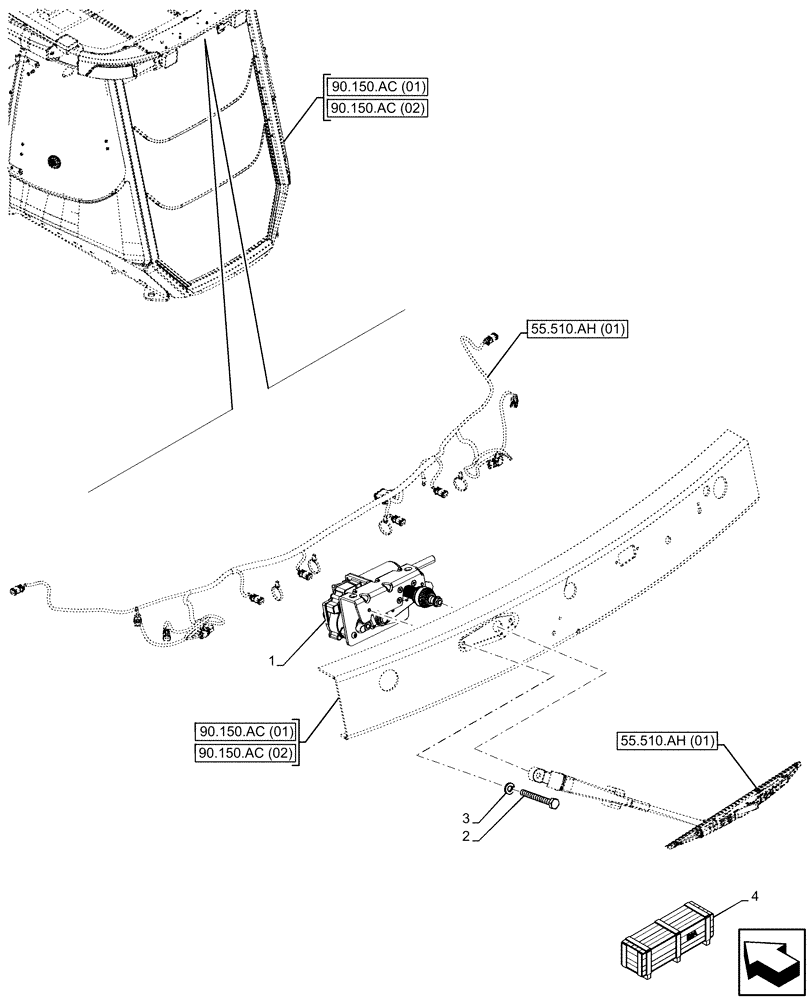 90.150.AC (01)
90.150.AC (02)

55.510.AH (01)

1

90.150.AC (01)
90.150.AC (02)

55.510.AH (01)

3
2

4