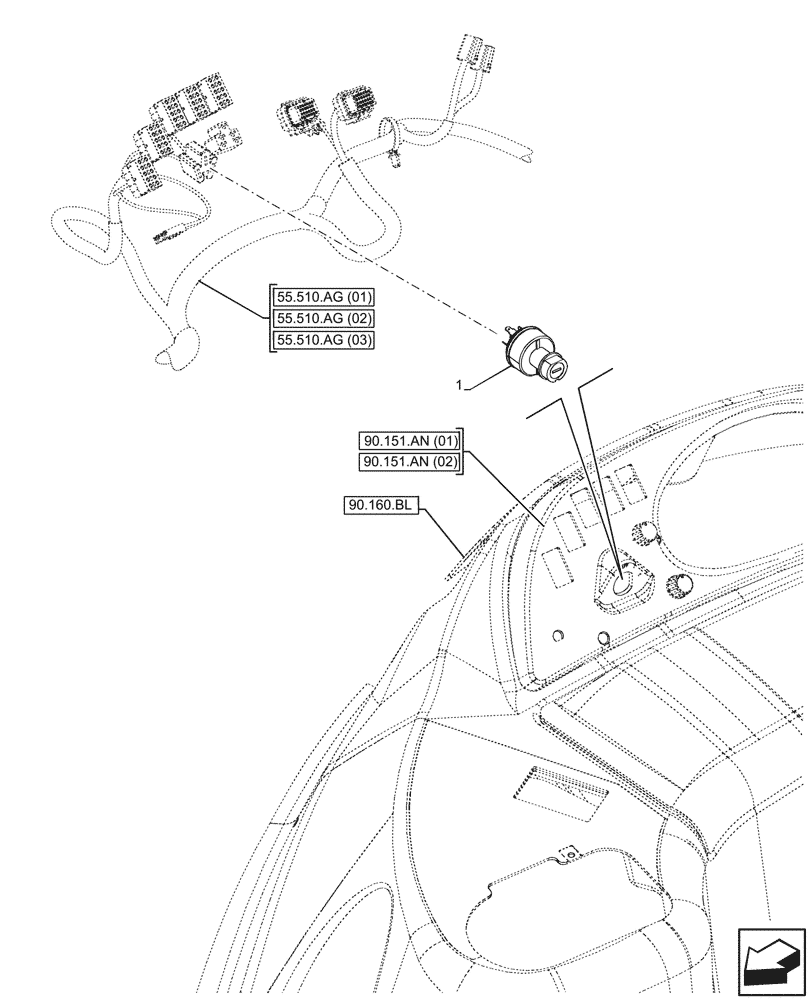 55.510.AG (01)
55.510.AG (02)
55.510.AG (03)

1

90.151.AN (01)
90.151.AN (02)

90.160.BL