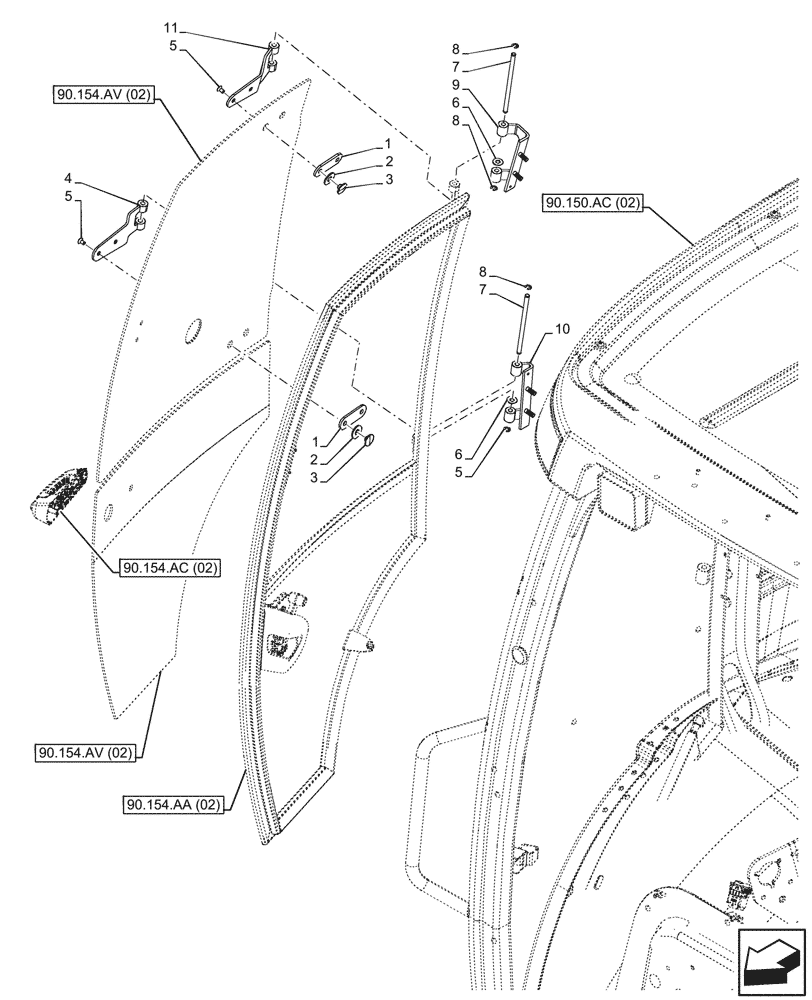 11
5
90.154.AV (02)
8
7
9
6
8
1
2
3
4
5
90.150.AC (02)
8
7
10
1
2
3
6
5
90.154.AC (02)
90.154.AV (02)
90.154.AA (02)