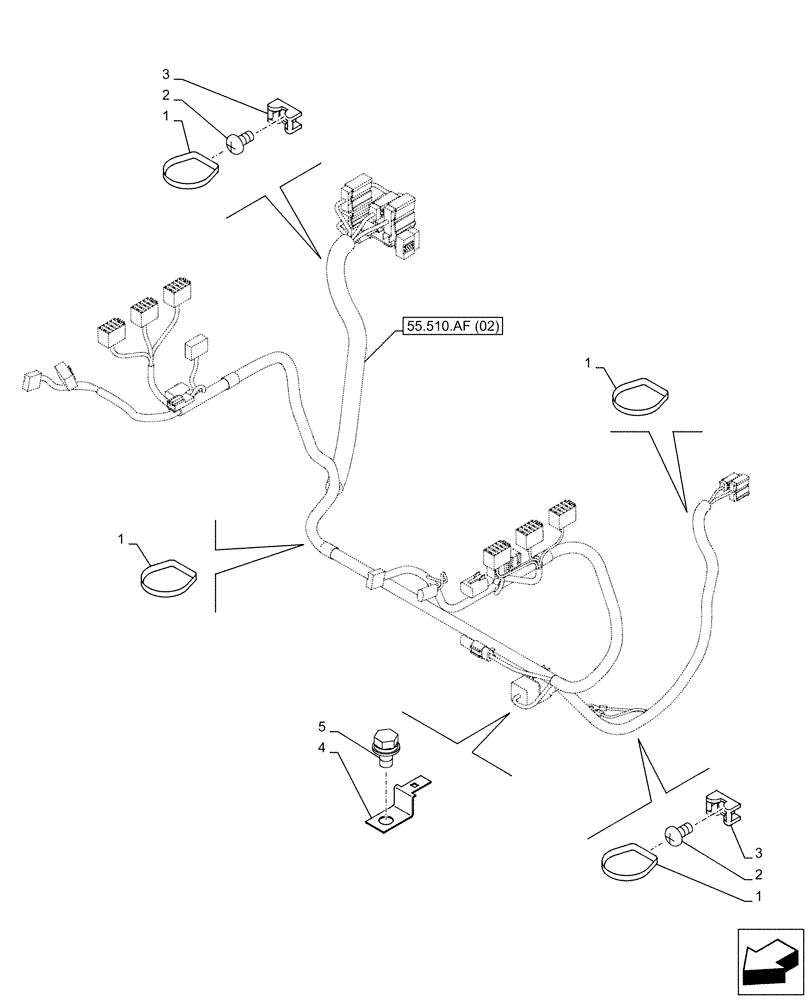 3
2
1
55.510.AF (02)
1
1
5
4
3
2
1