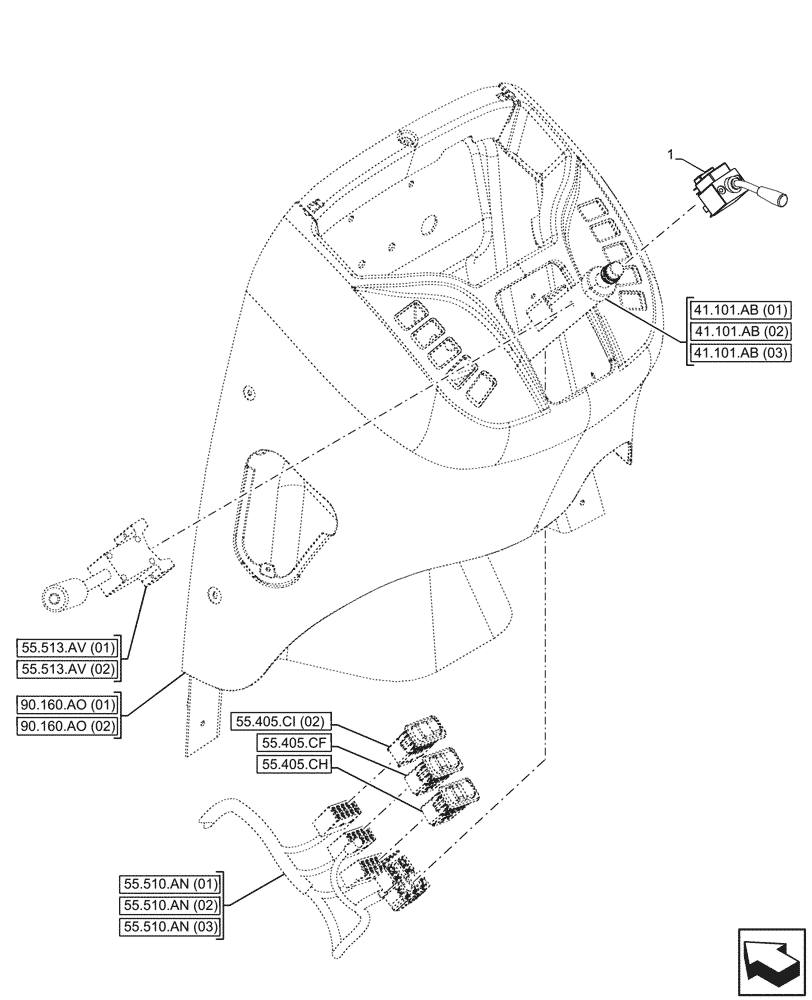 1

41.101.AB (01)
41.101.AB (02)
41.101.AB (03)

55.513.AV (01)
55.513.AV (02)

90.160.AO (01)
90.160.AO (02)

55.405.CI (02)
55.405.CF
55.405.CH

55.510.AN (01)
55.510.AN (02)
55.510.AN (03)