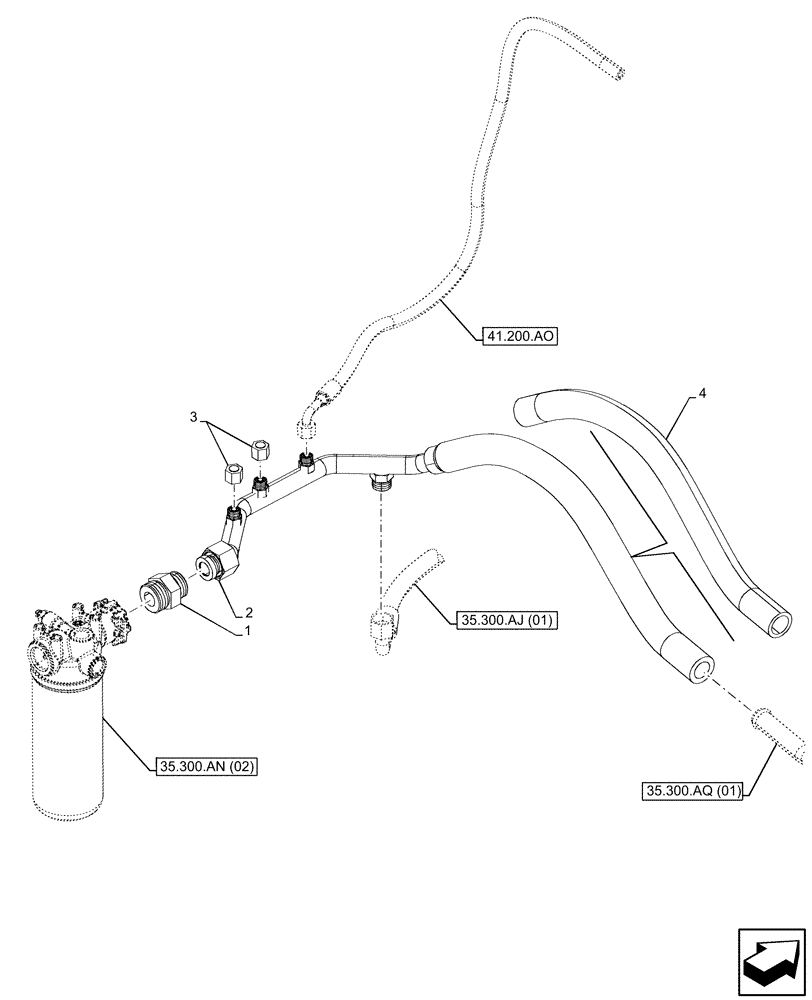 41.200.AO

4

3

2

1

35.300.AJ (01)

35.300.AN (02)

35.300.AQ (01)