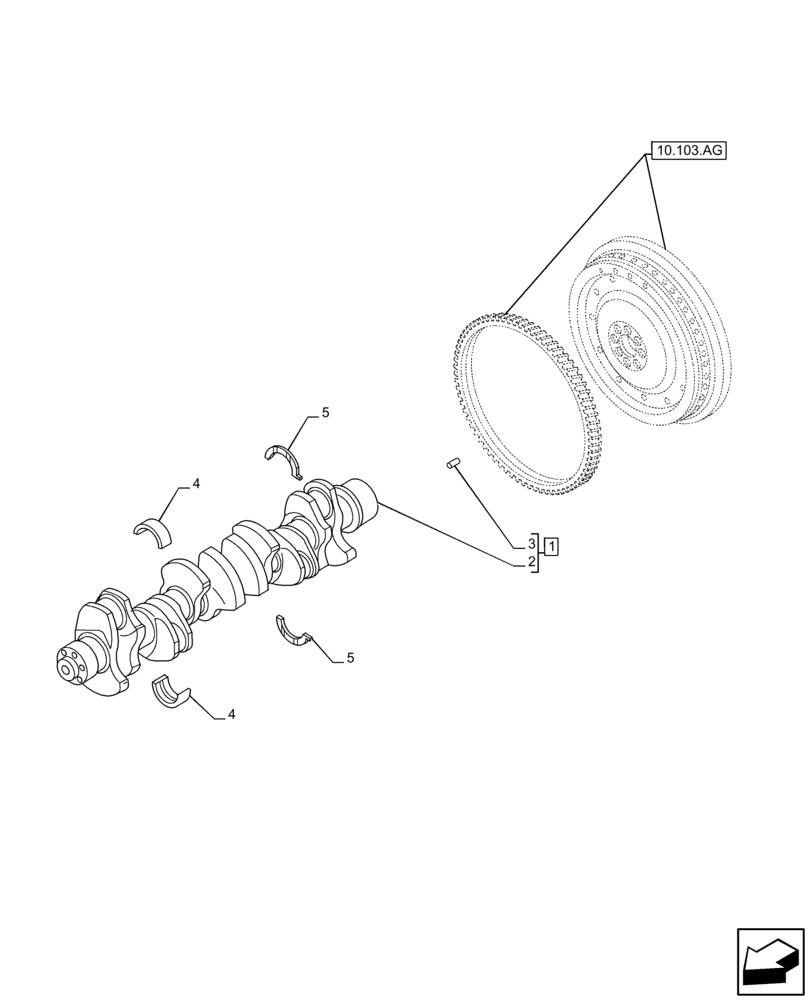 10.103.AG

5

4

3 1
2

5

4