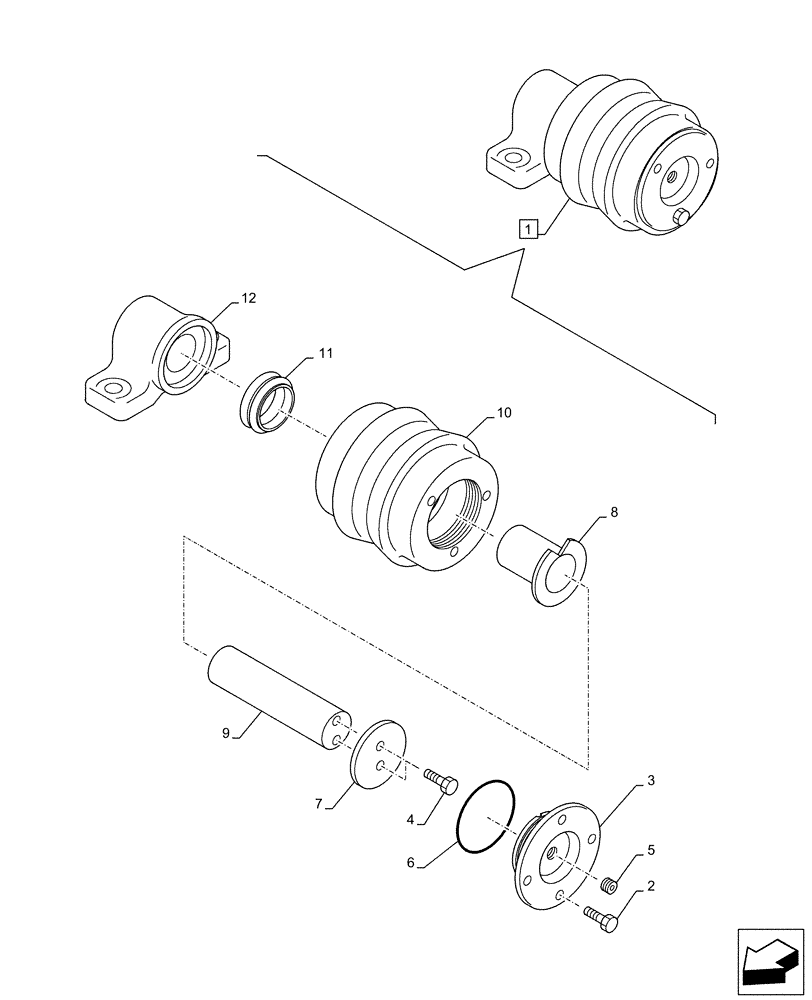 1
12
11
10
8
9
7
4
6
3
5
2