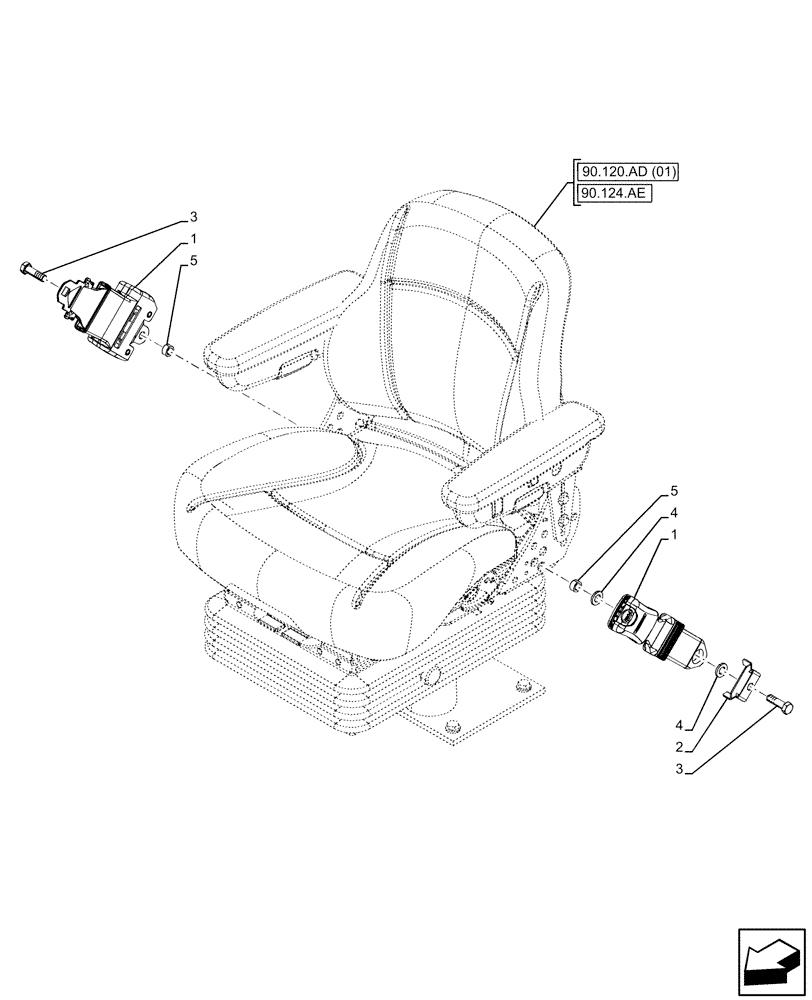 90.120.AD (01)
90.124.AE

3
1
5

5
4
1

4
2
3