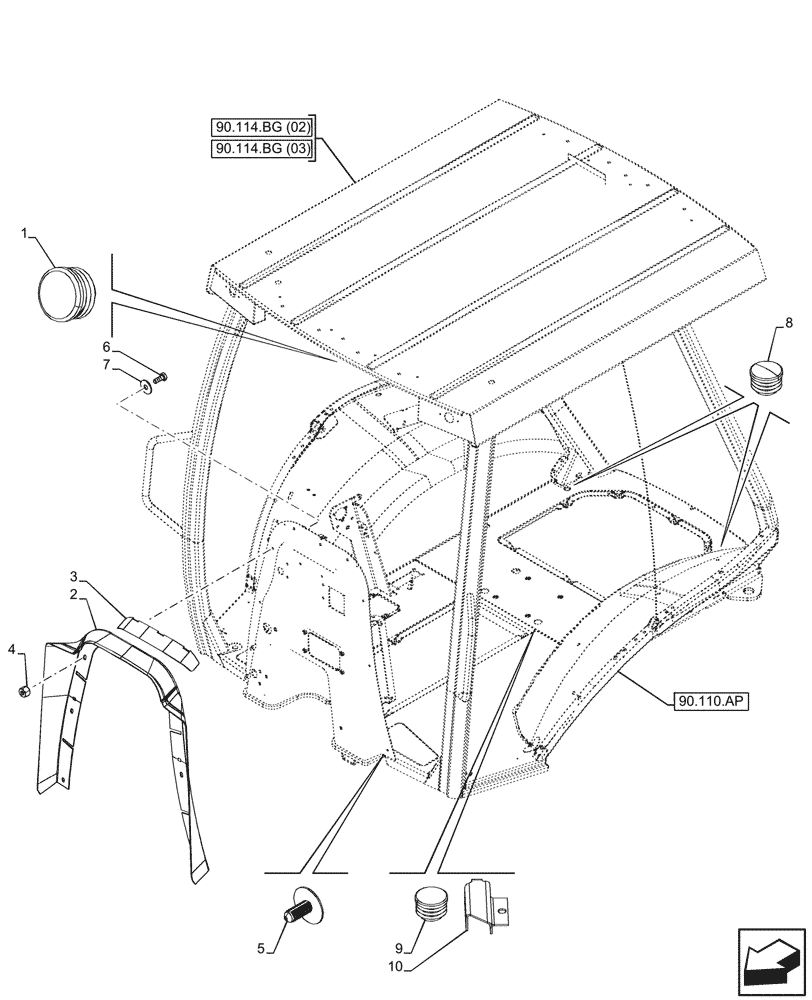 90.114.BG (02)
90.114.BG (03)
1
6
7
8
3
2
4
90.110.AP
5
9
10