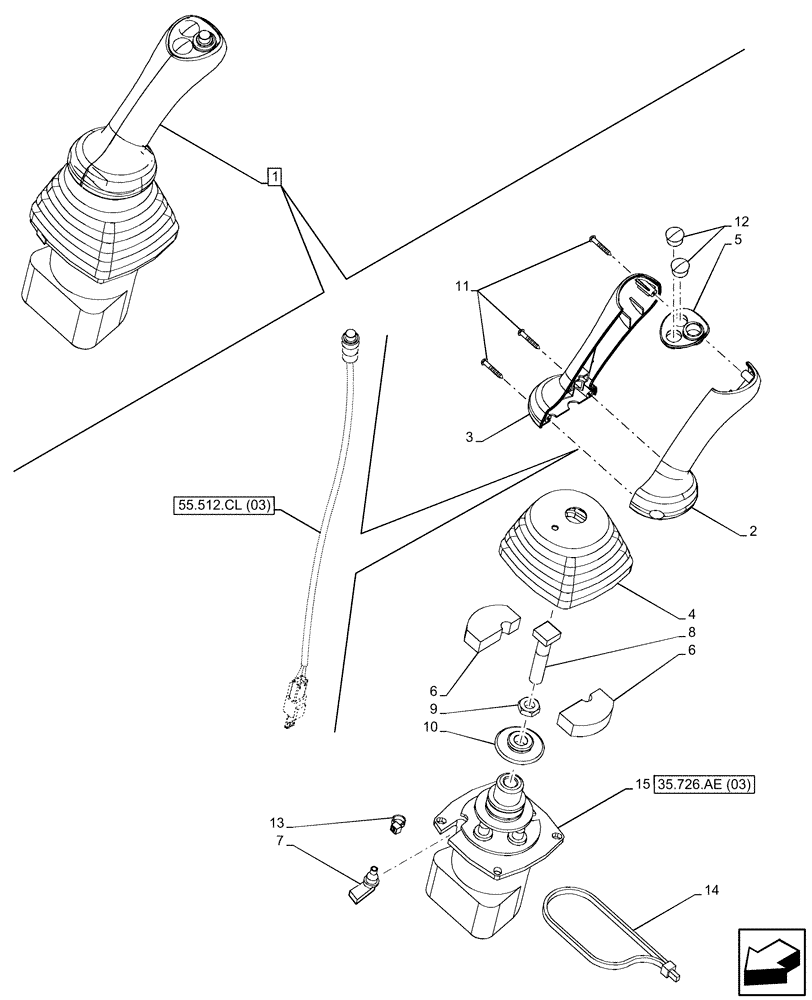 1
12
5
11
3
2
55.512.CL (03)
4
8
6
6
9
10
15 35.726.AE (03)
13
7
14