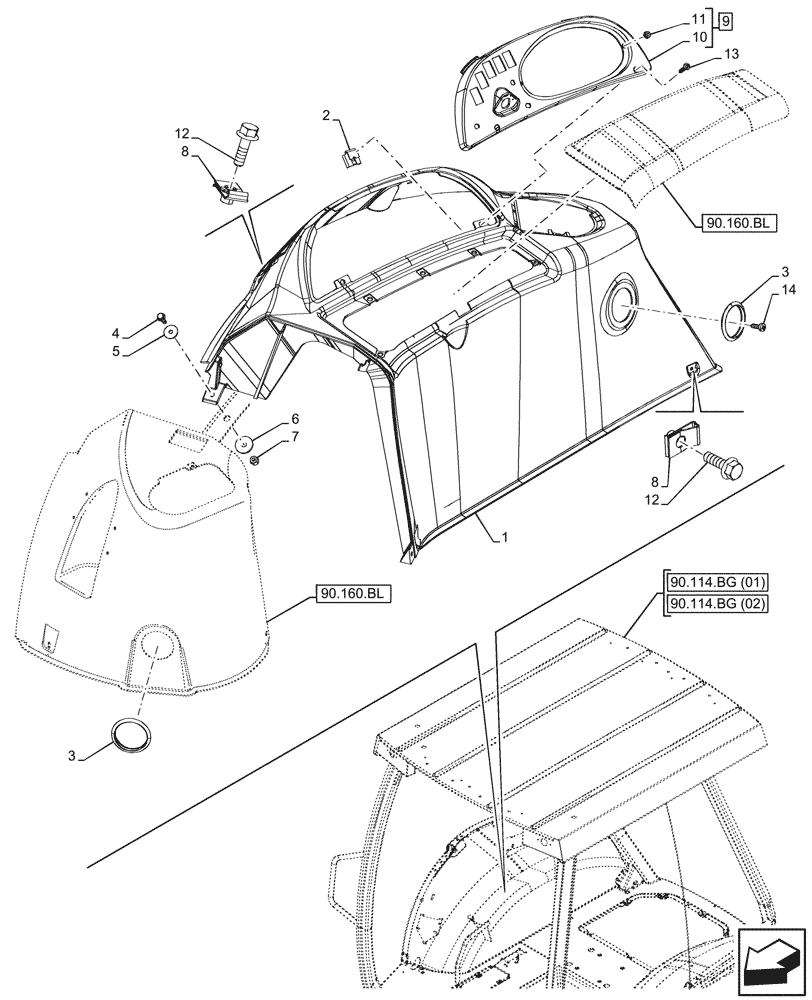 11
10
9
13
2
12
8
90.160.BL
3
14
4
5
6
7
8
12
1
90.160.BL
90.114.BG (01)
90.114.BG (02)
3