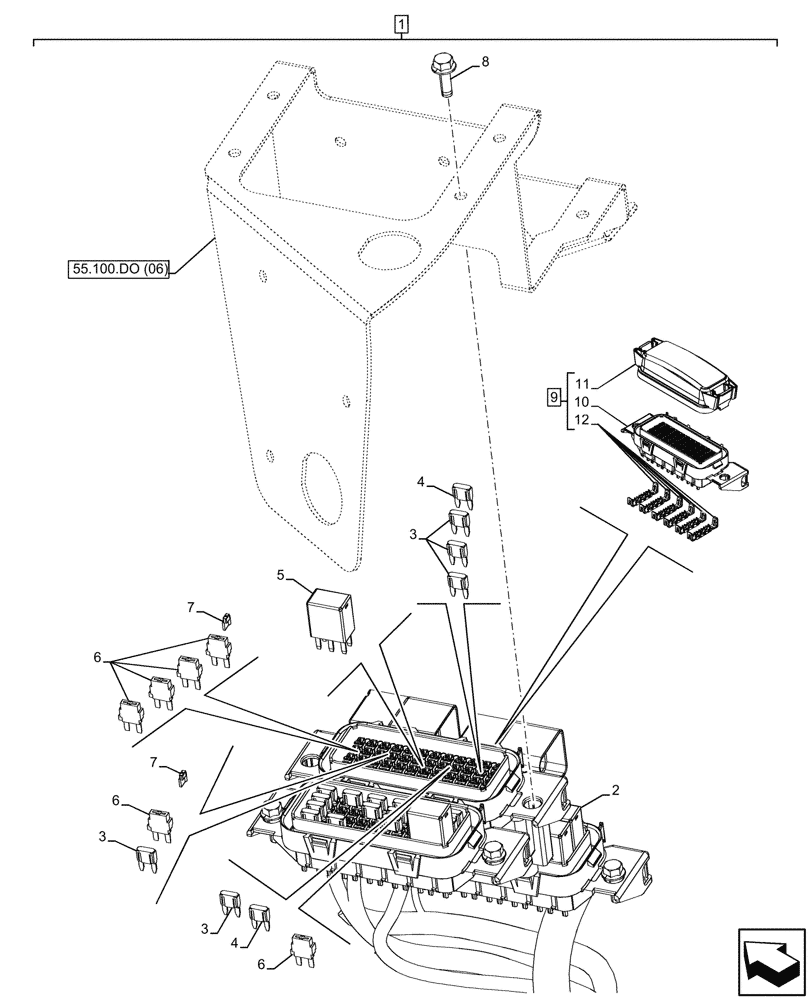 1
8
55.100.DO (06)
9
11
10
12
4
3
5
7
6
7
6
3
2
3
4
6