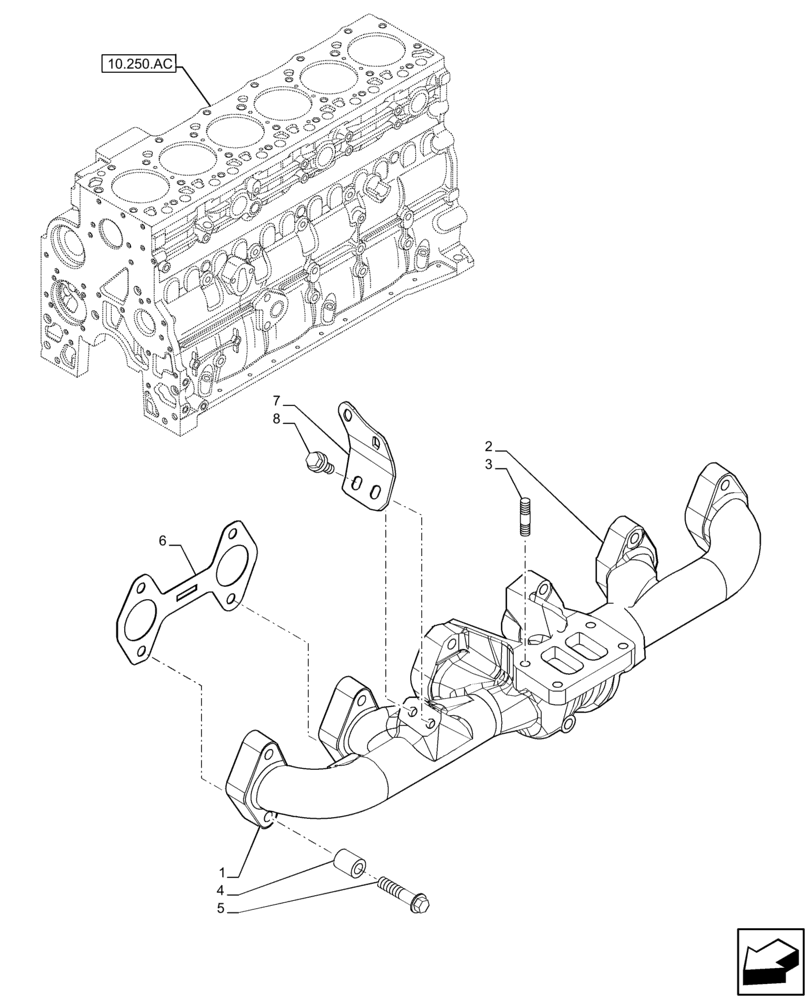 10.250.AC

7
8

2
3

6

1
4
5