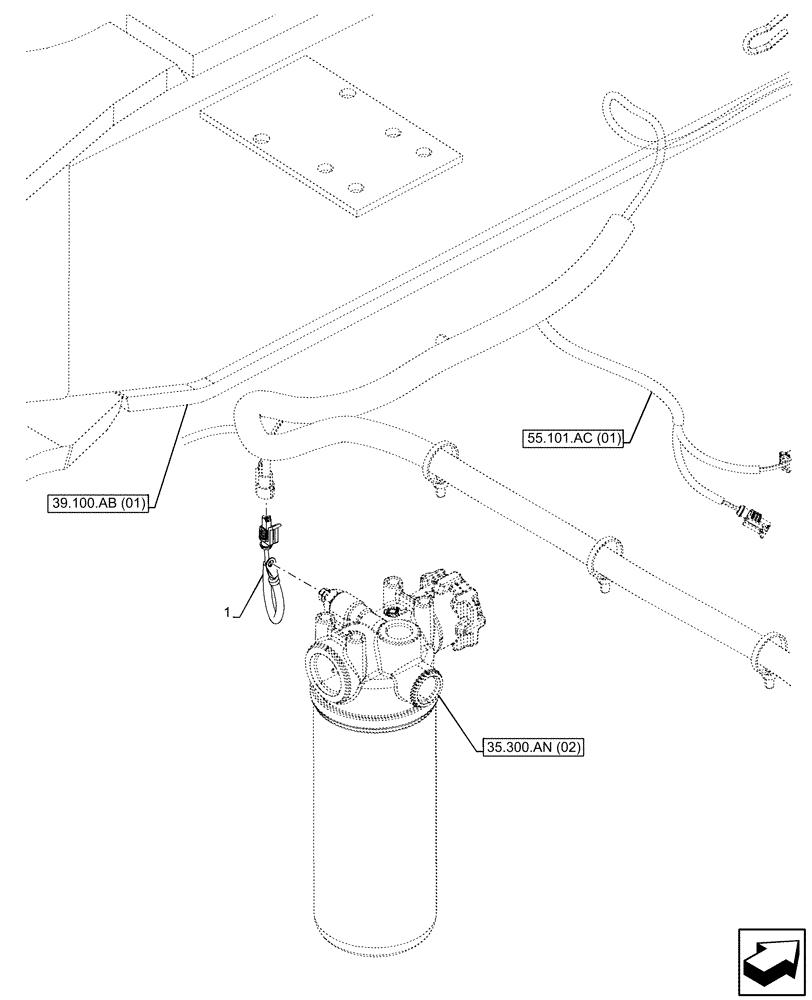 55.101.AC (01)
39.100.AB (01)
1
35.300.AN (02)