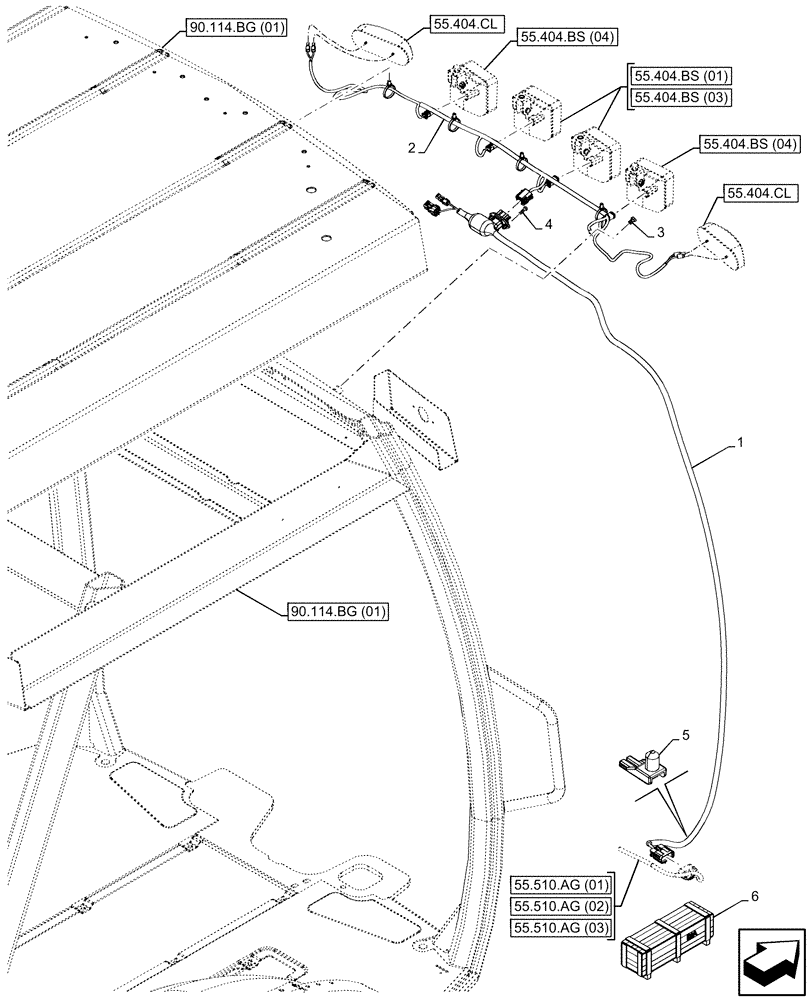 90.114.BG (01)
55.404.CL
55.404.BS (04)
55.404.BS (01)
55.404.BS (03)
55.404.BS (04)
55.404.CL
2
4
3
1
90.114.BG (01)
5
55.510.AG (01)
55.510.AG (02)
55.510.AG (03)
6