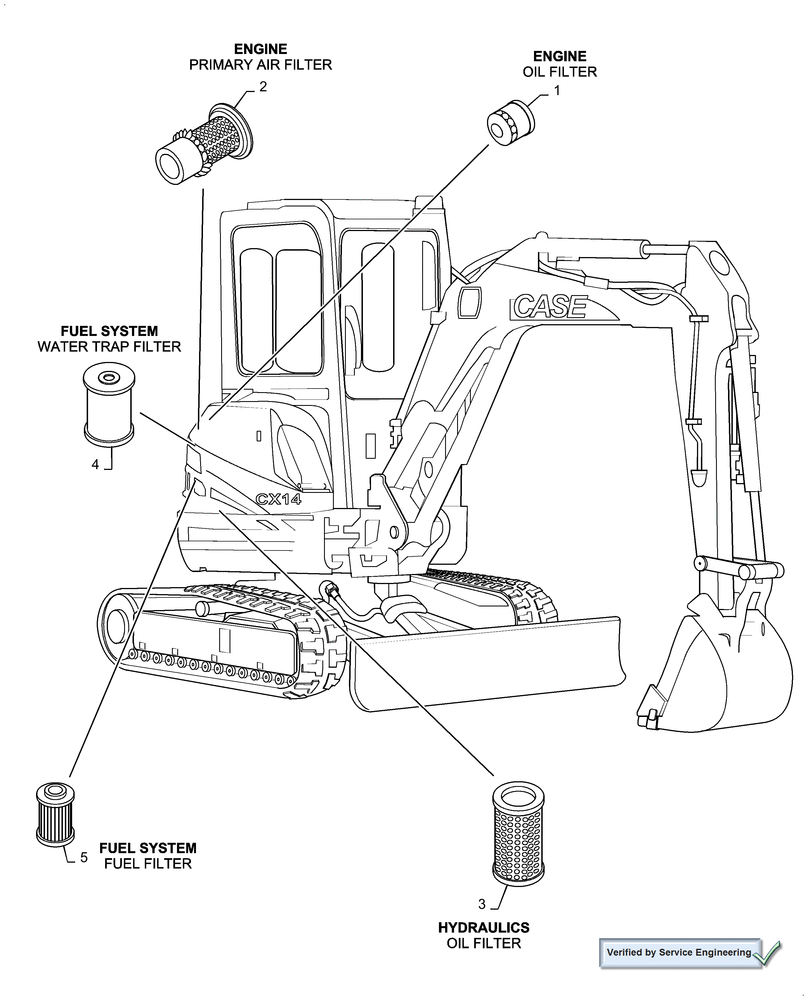 ENGINE
PRIMARY AIR FILTER

2

ENGINE
OIL FILTER

1

CASE

FUEL SYSTEM
WATER TRAP FILTER

4

CX14

5

FUEL SYSTEM
FUEL FILTER

3

HYDRAULICS
OIL FILTER

Verified by Service Engineering