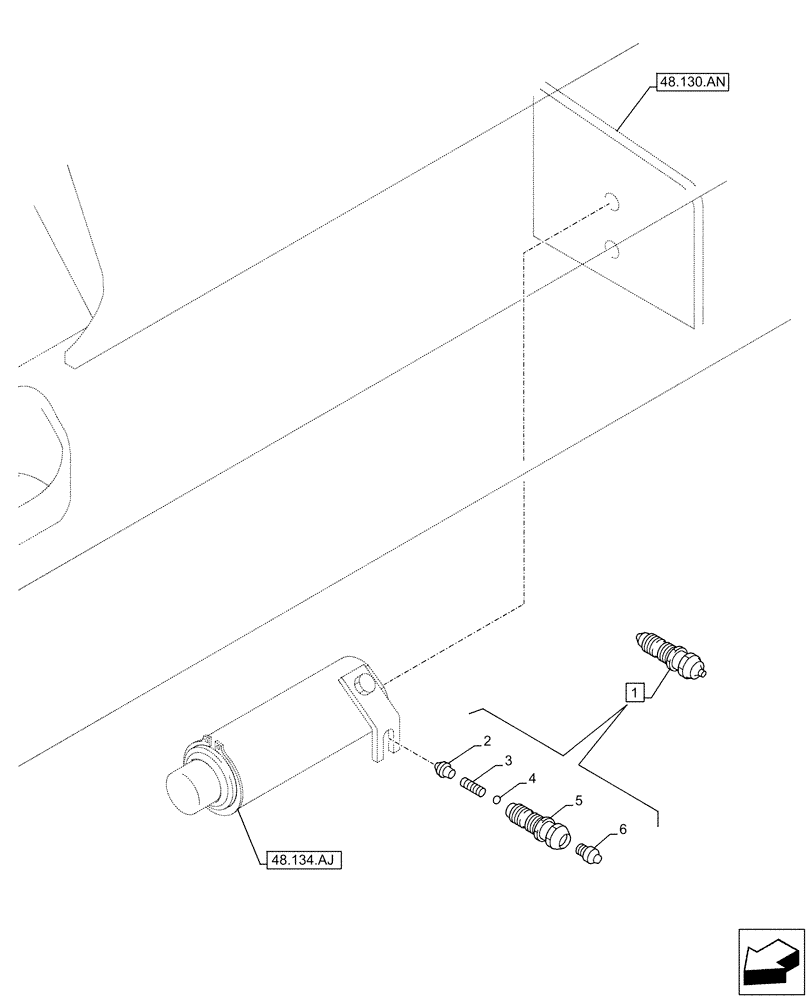 48.130.AN

1

2

3

4

5

6

48.134.AJ