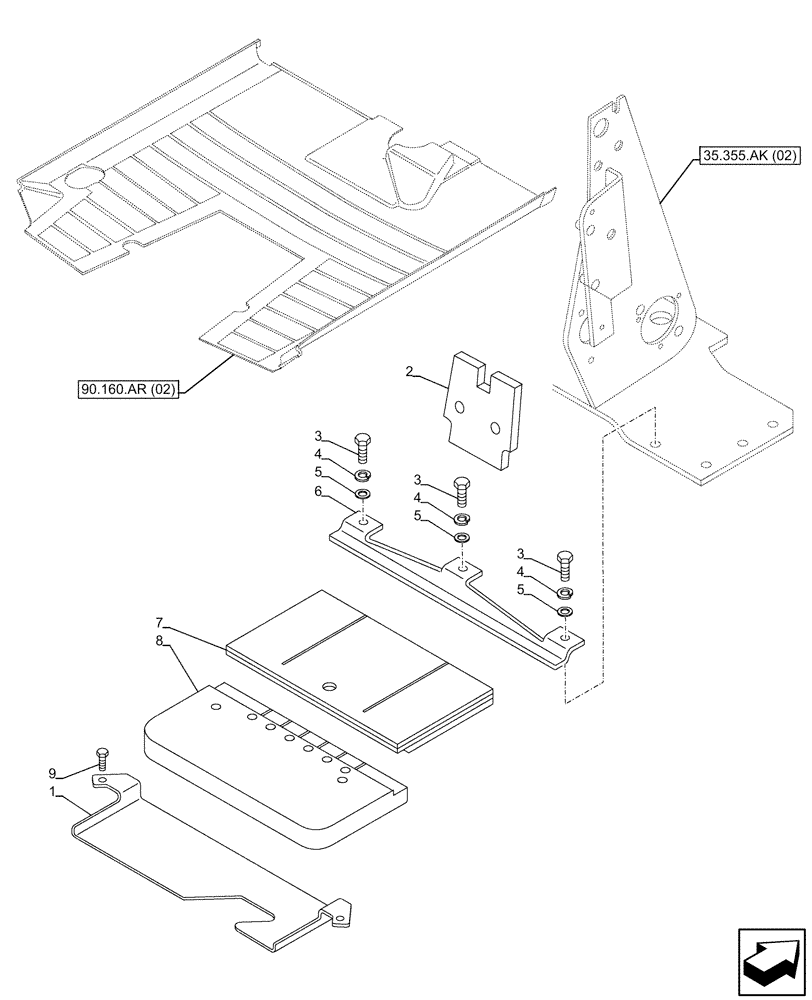 35.355.AK (02)
90.160.AR (02)
2
3
4
5
6
3
4
5
3
4
5
7
8
9
1