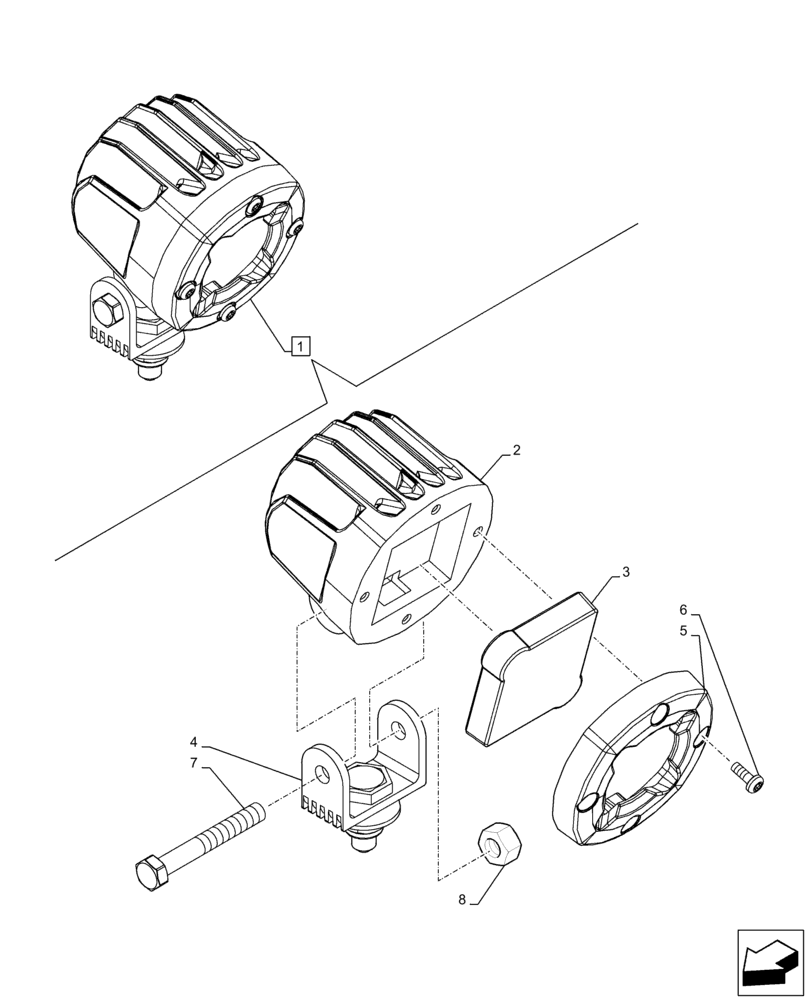 1
2
3
6
5
4
7
8