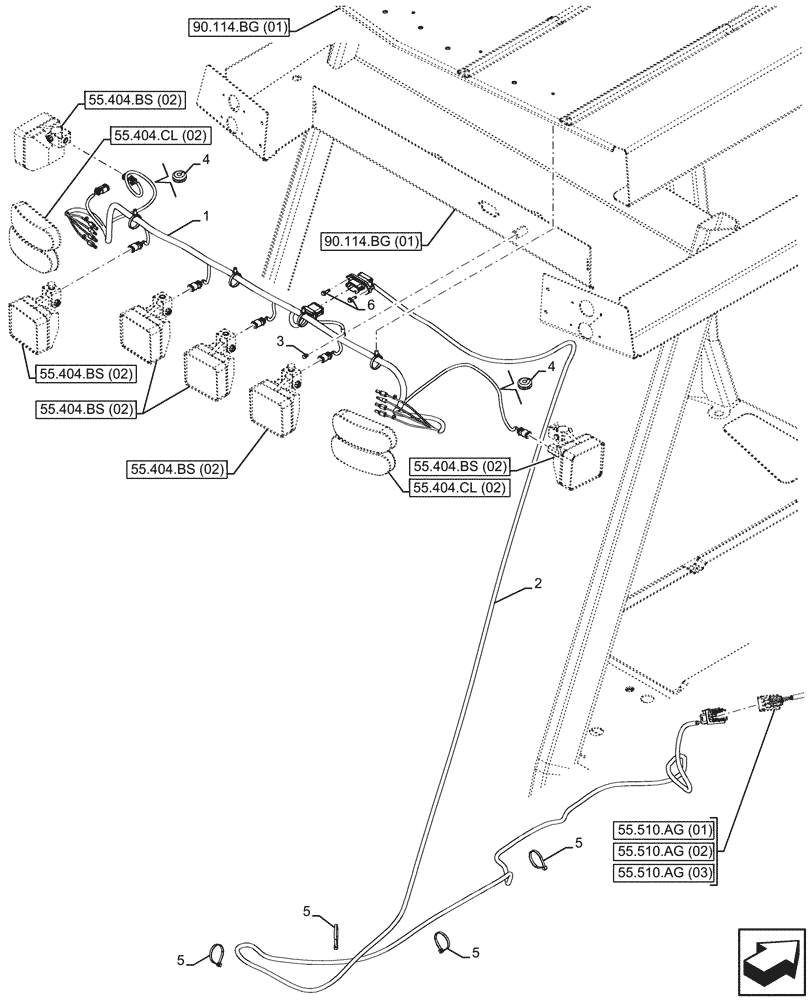 90.114.BG (01)
55.404.BS (02)
55.404.CL (02)
4
1
90.114.BG (01)
6
3
4
55.404.BS (02)
55.404.BS (02)
55.404.BS (02)
55.404.BS (02)
55.404.CL (02)
2
55.510.AG (01)
55.510.AG (02)
55.510.AG (03)
5
5
5
5