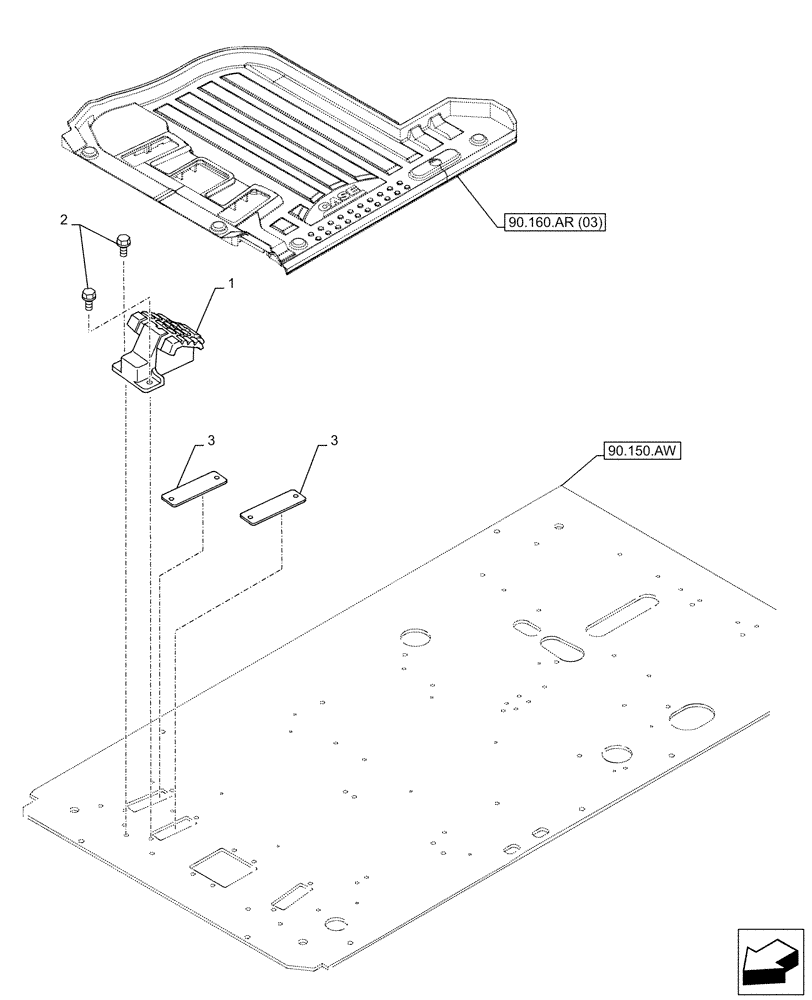 CASE

90.160.AR (03)

2

1

3

3

90.150.AW