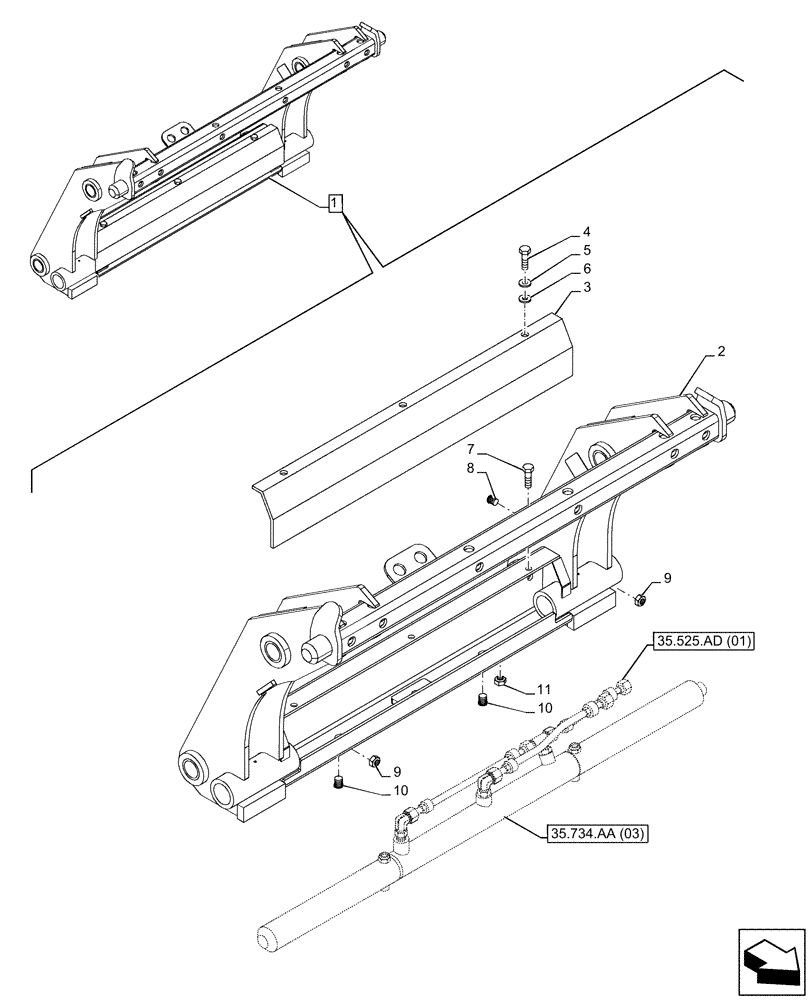 1
4
5
6
3
2
7
8
9
35.525.AD (01)
11
10
9
10
35.734.AA (03)