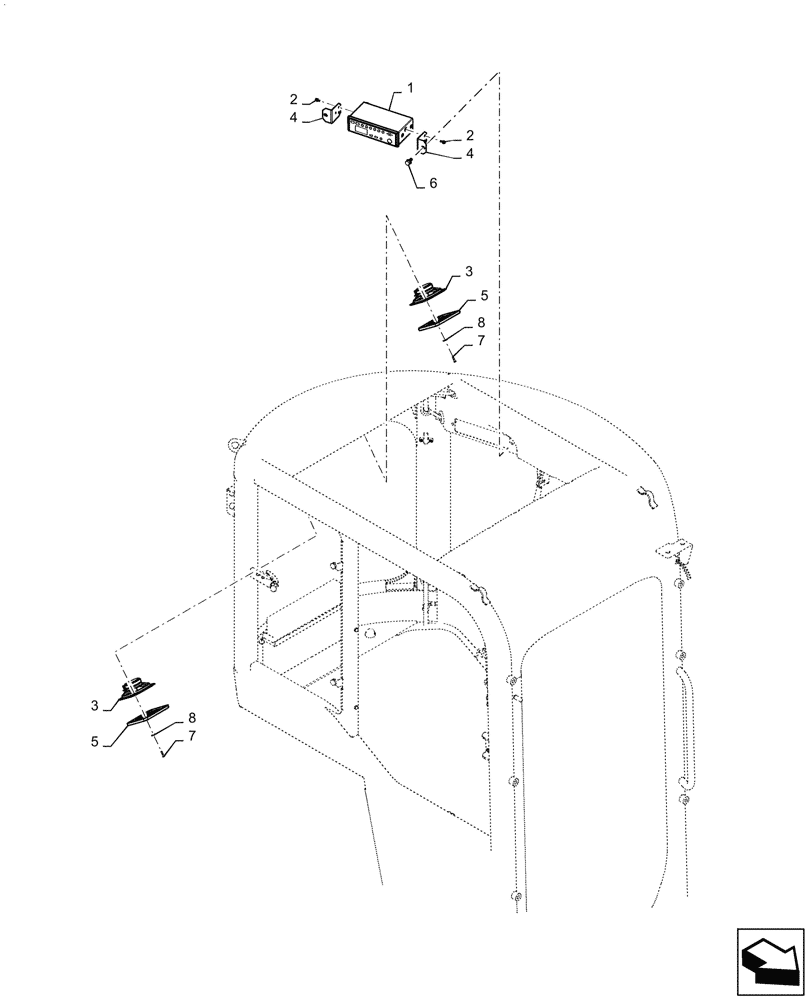 2
4
1
2
4
6
3
5
8
7
3
5
8
7