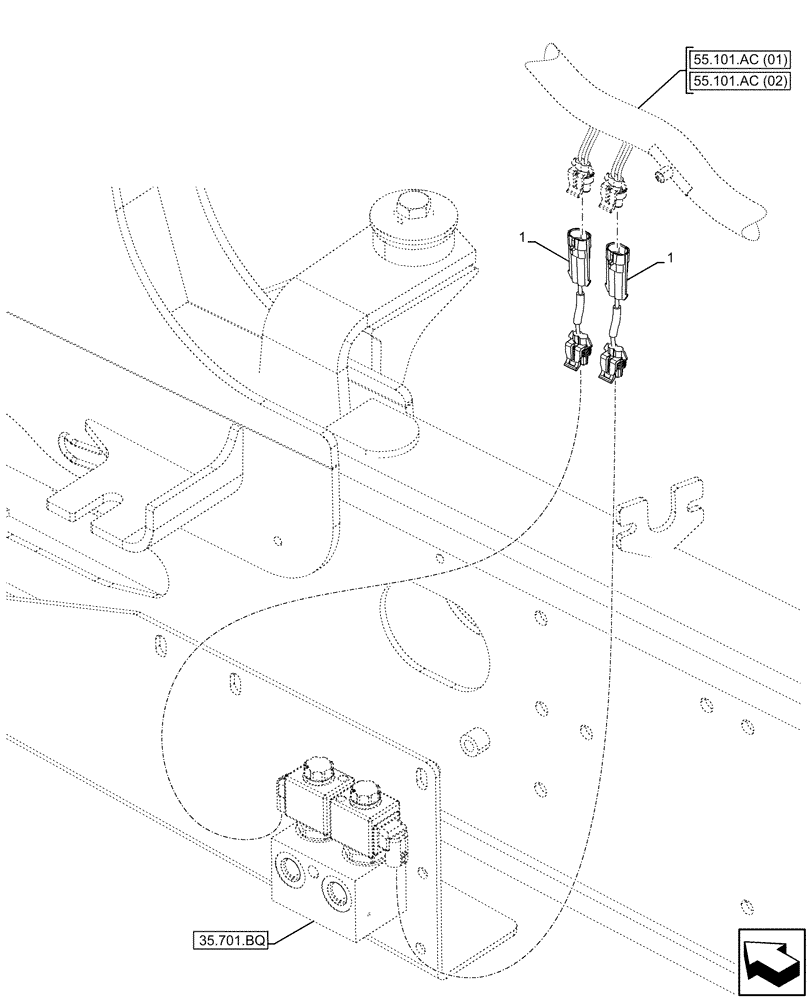 55.101.AC (01)
55.101.AC (02)

1

1

35.701.BQ