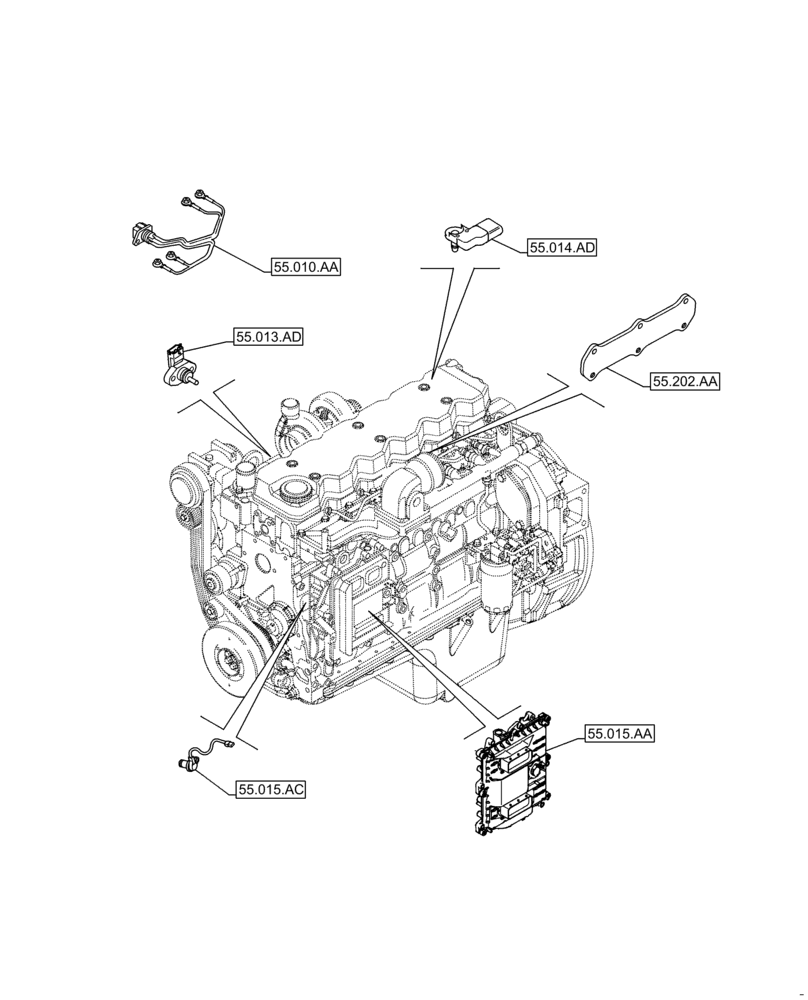 55.010.AA

55.014.AD

55.013.AD

55.202.AA

55.015.AA

55.015.AC