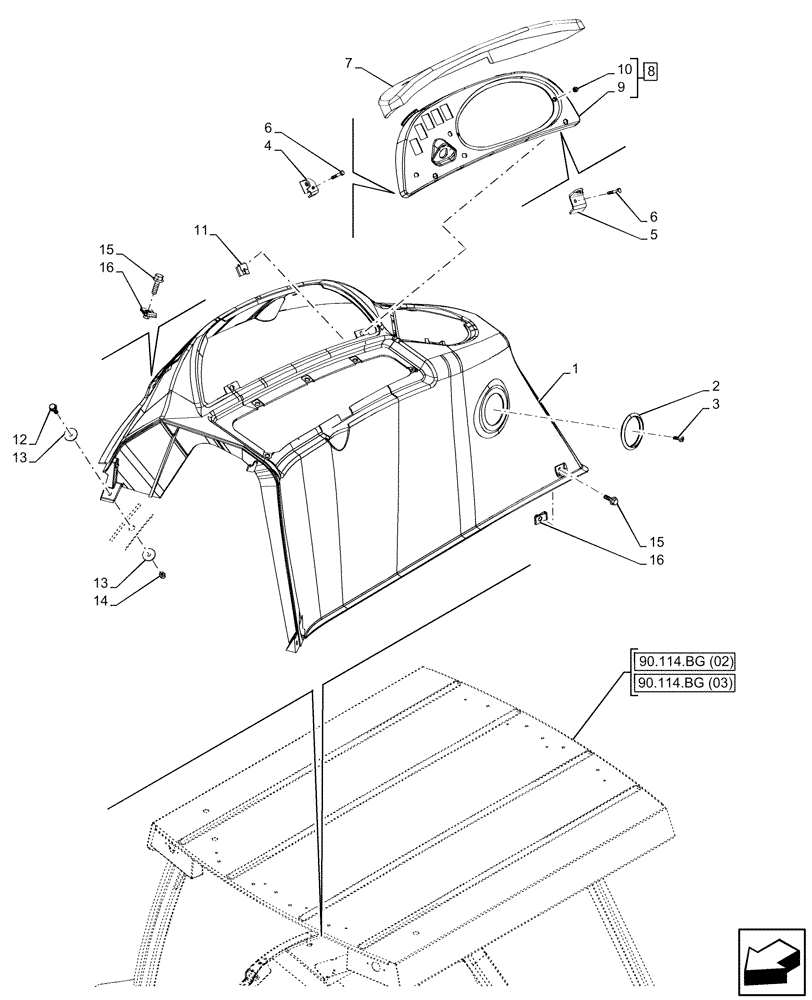 7
10
8
9
6
4
6
5
11
15
16
1
2
3
12
13
15
16
13
14
90.114.BG (02)
90.114.BG (03)