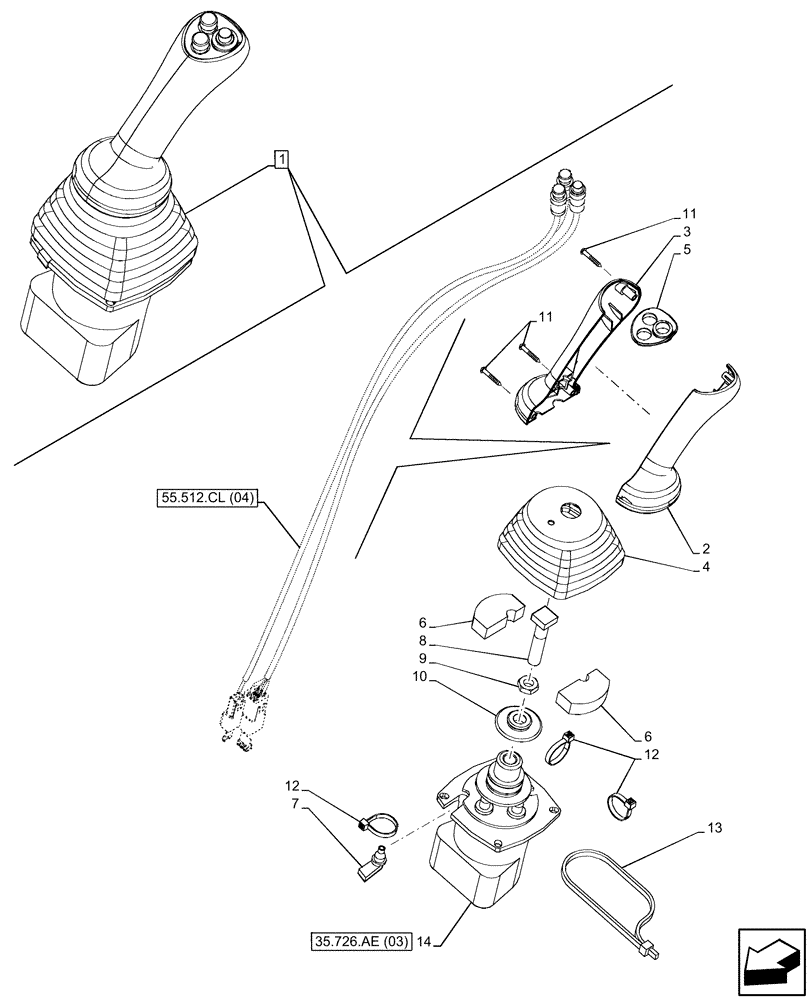 1
11
3
5
11
55.512.CL (04)
2
4
6
8
9
10
6
12
12
7
13
35.726.AE (03)
14