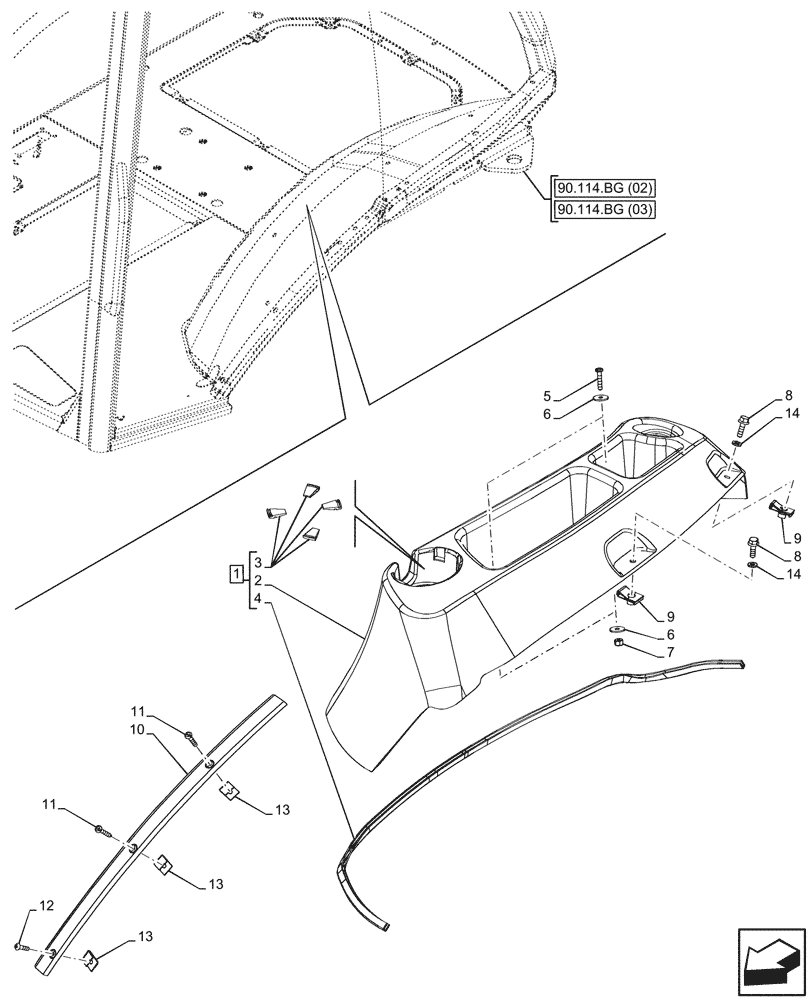 90.114.BG (02)
90.114.BG (03)
5
6
8
14
9
8
14
9
6
7
1
3
2
4
11
10
13
11
13
12
13