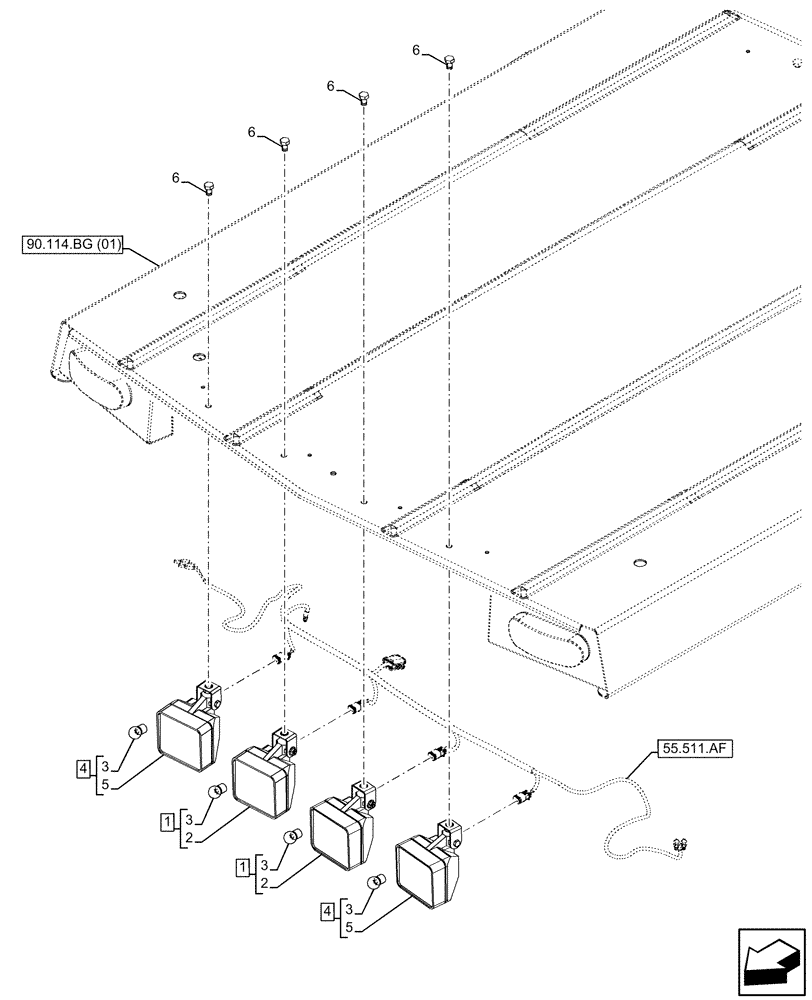 6
6
6
6
90.114.BG (01)
55.511.AF
4
3
5
1
3
2
1
3
2
4
3
5