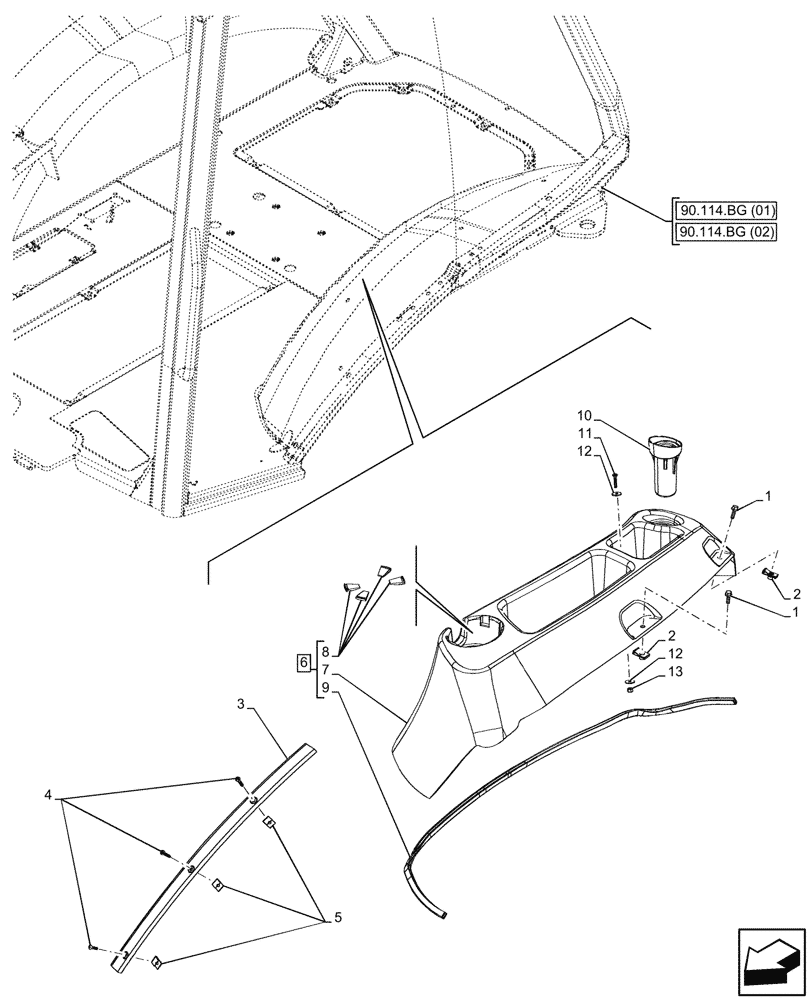 90.114.BG (01)
90.114.BG (02)

10
11
12
1
2
1
2
12
13
6
8
7
9
3
4
5