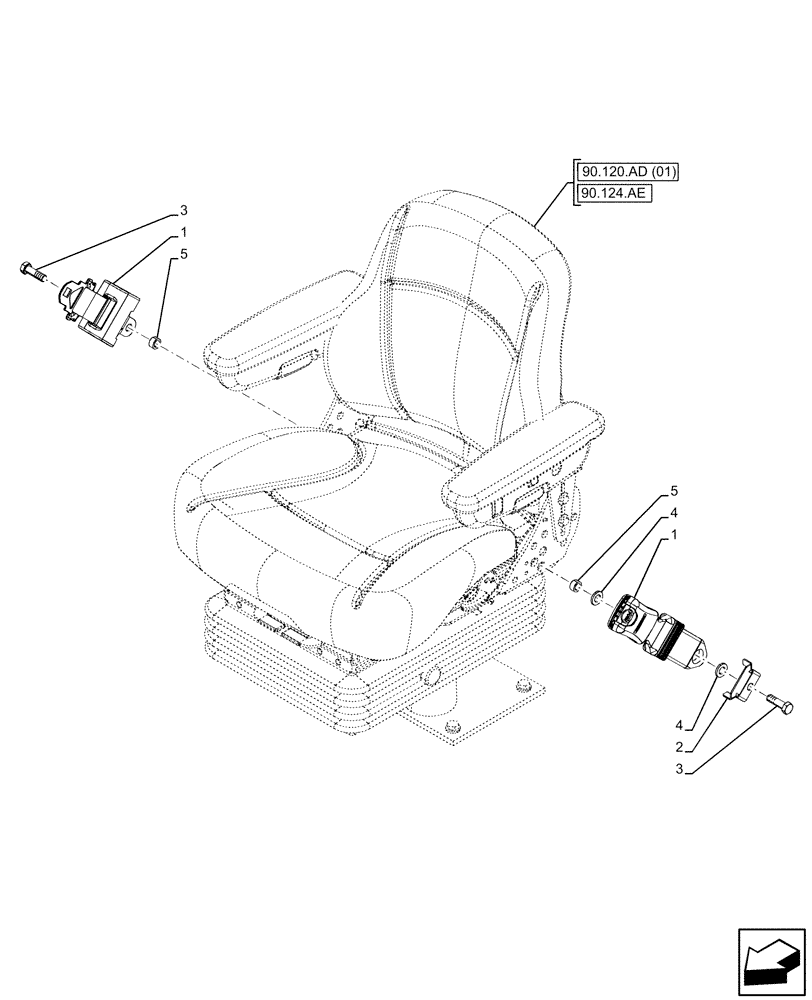 90.120.AD (01)
90.124.AE

3
1
5

5
4
1

4
2
3